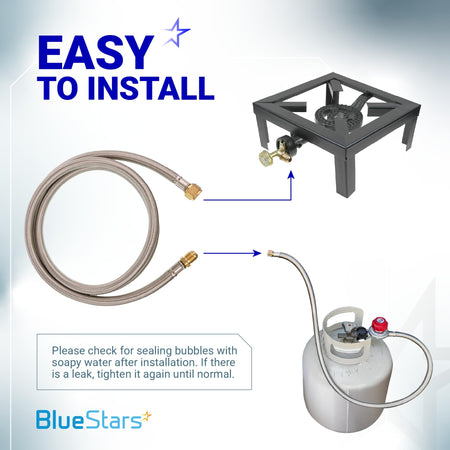 EASY
TO INSTALL

Please check for sealing bubbles with soapy water after installation. If there is a leak, tighten it again until normal.

BlueStars