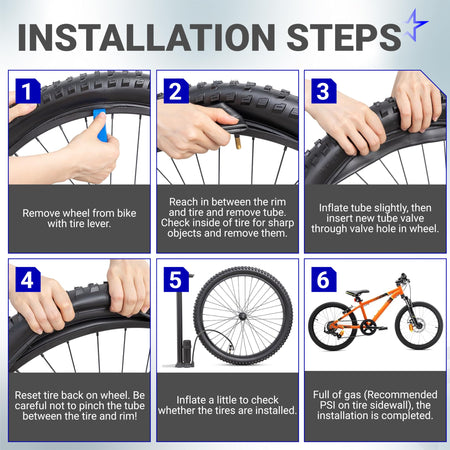 INSTALLATION STEPS

1

Remove wheel from bike with tire lever.

2

Reach in between the rim and tire and remove tube. Check inside of tire for sharp objects and remove them.

3

Inflate tube slightly, then insert new tube valve through valve hole in wheel.

4

Reset tire back on wheel. Be careful not to pinch the tube between the tire and rim!

5

Inflate a little to check whether the tires are installed.

6

Full of gas (Recommended PSI on tire sidewall), the installation is completed.