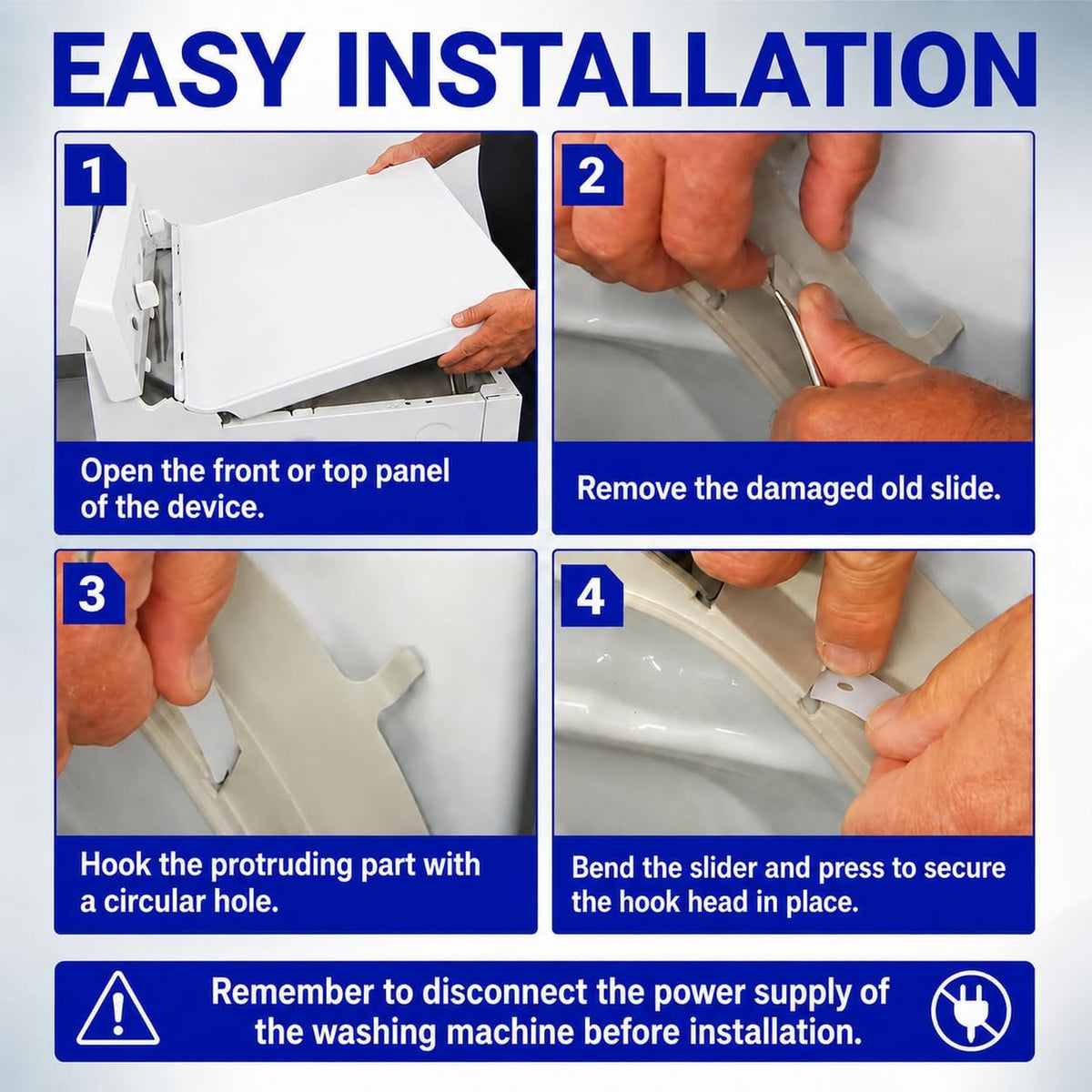 EASY INSTALLATION

1

Open the front or top panel of the device.

2

Remove the damaged old slide.

3

Hook the protruding part with a circular hole.

4

Bend the slider and press to secure the hook head in place.

Remember to disconnect the power supply of the washing machine before installation.