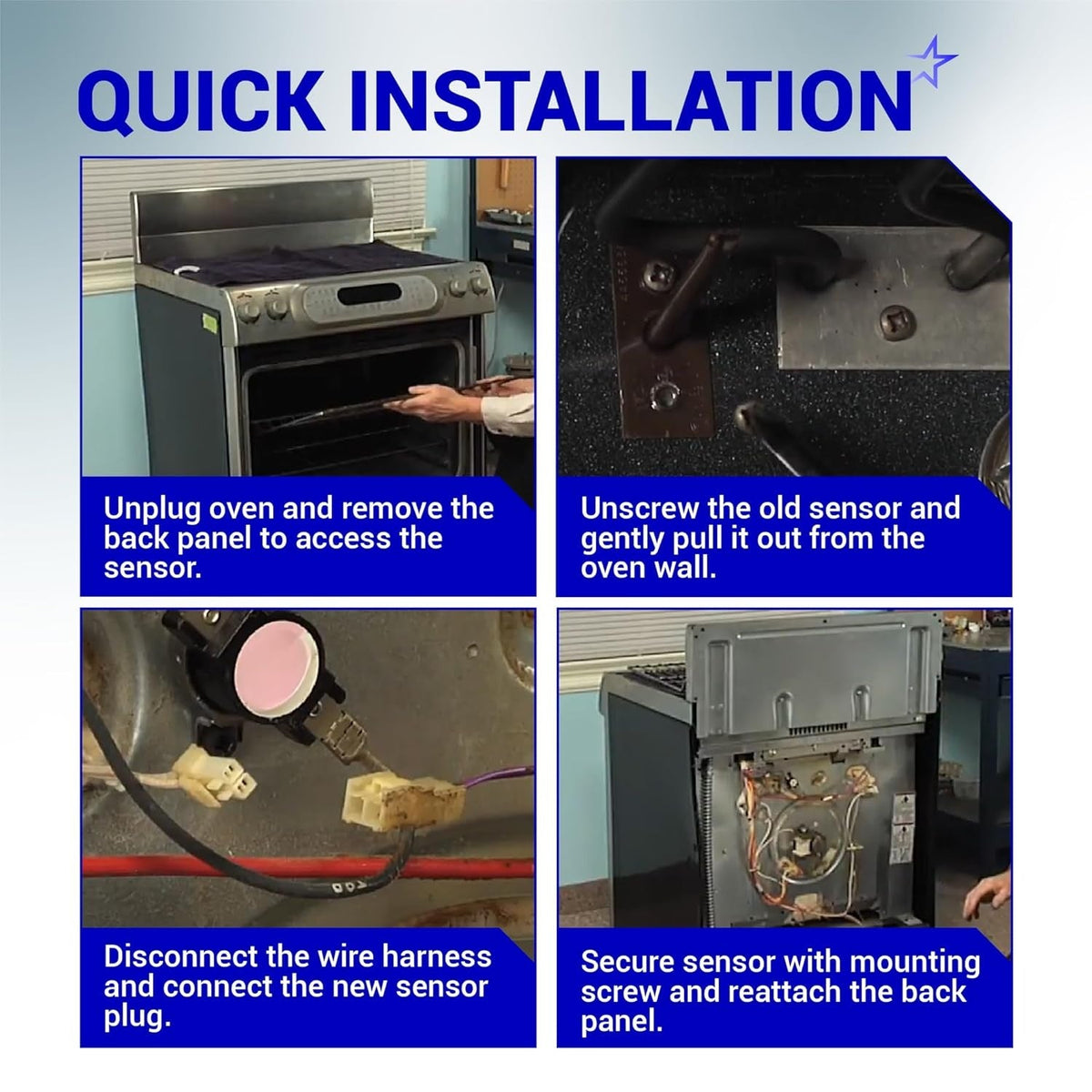 QUICK INSTALLATION

Unplug oven and remove the back panel to access the sensor.

Unscrew the old sensor and gently pull it out from the oven wall.

Disconnect the wire harness and connect the new sensor plug.

Secure sensor with mounting screw and reattach the back panel.