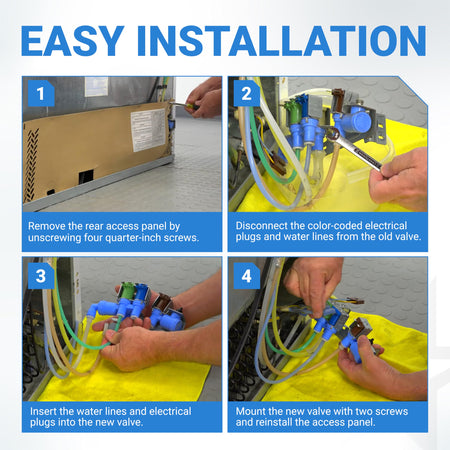 EASY INSTALLATION

1

Remove the rear access panel by unscrewing four quarter-inch screws.

2

Disconnect the color-coded electrical plugs and water lines from the old valve.

3

Insert the water lines and electrical plugs into the new valve.

4

Mount the new valve with two screws and reinstall the access panel.