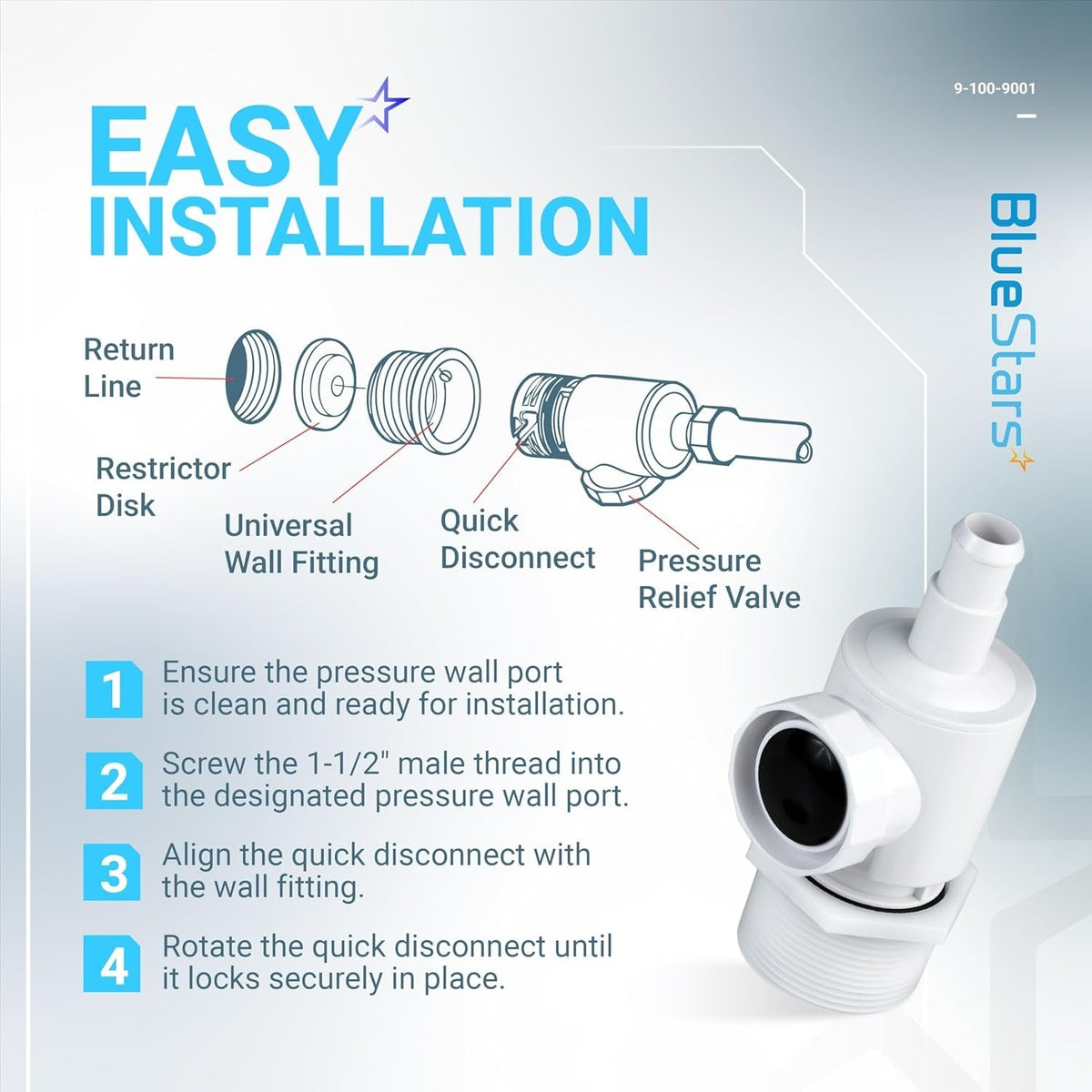 EASY INSTALLATION

9-100-9001

BlueStars

Return Line

Restrictor Disk

Universal Wall Fitting

Quick Disconnect

Pressure Relief Valve

1 Ensure the pressure wall port is clean and ready for installation.

2 Screw the 1-1/2" male thread into the designated pressure wall port.

3 Align the quick disconnect with the wall fitting.

4 Rotate the quick disconnect until it locks securely in place.