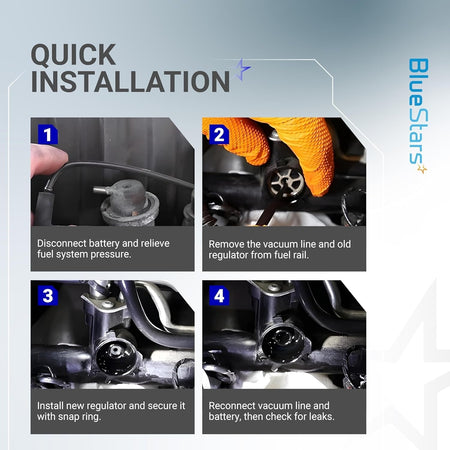 QUICK INSTALLATION

BlueStars

1

Disconnect battery and relieve fuel system pressure.

2

Remove the vacuum line and old regulator from fuel rail.

3

Install new regulator and secure it with snap ring.

4

Reconnect vacuum line and battery, then check for leaks.