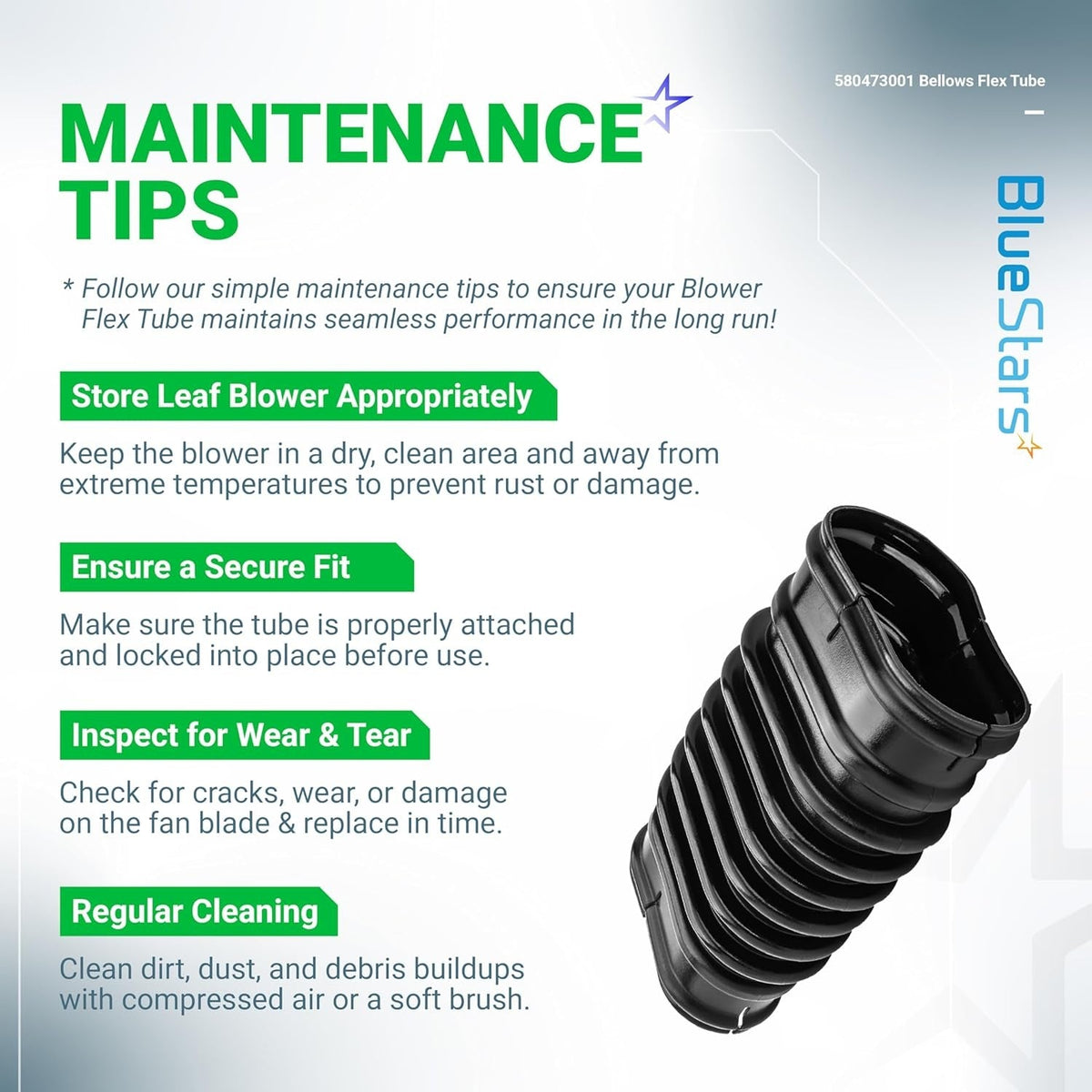 580473001 Bellows Flex Tube

BlueStars

MAINTENANCE TIPS

* Follow our simple maintenance tips to ensure your Blower Flex Tube maintains seamless performance in the long run!

Store Leaf Blower Appropriately

Keep the blower in a dry, clean area and away from extreme temperatures to prevent rust or damage.

Ensure a Secure Fit

Make sure the tube is properly attached and locked into place before use.

Inspect for Wear & Tear

Check for cracks, wear, or damage on the fan blade & replace in time.

Regular Cleaning

Clean dirt, dust, and debris buildups with compressed air or a soft brush.