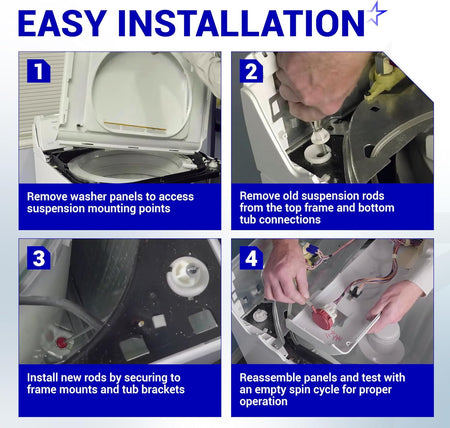 EASY INSTALLATION

1

Remove washer panels to access suspension mounting points

2

Remove old suspension rods from the top frame and bottom tub connections

3

Install new rods by securing to frame mounts and tub brackets

4

Reassemble panels and test with an empty spin cycle for proper operation