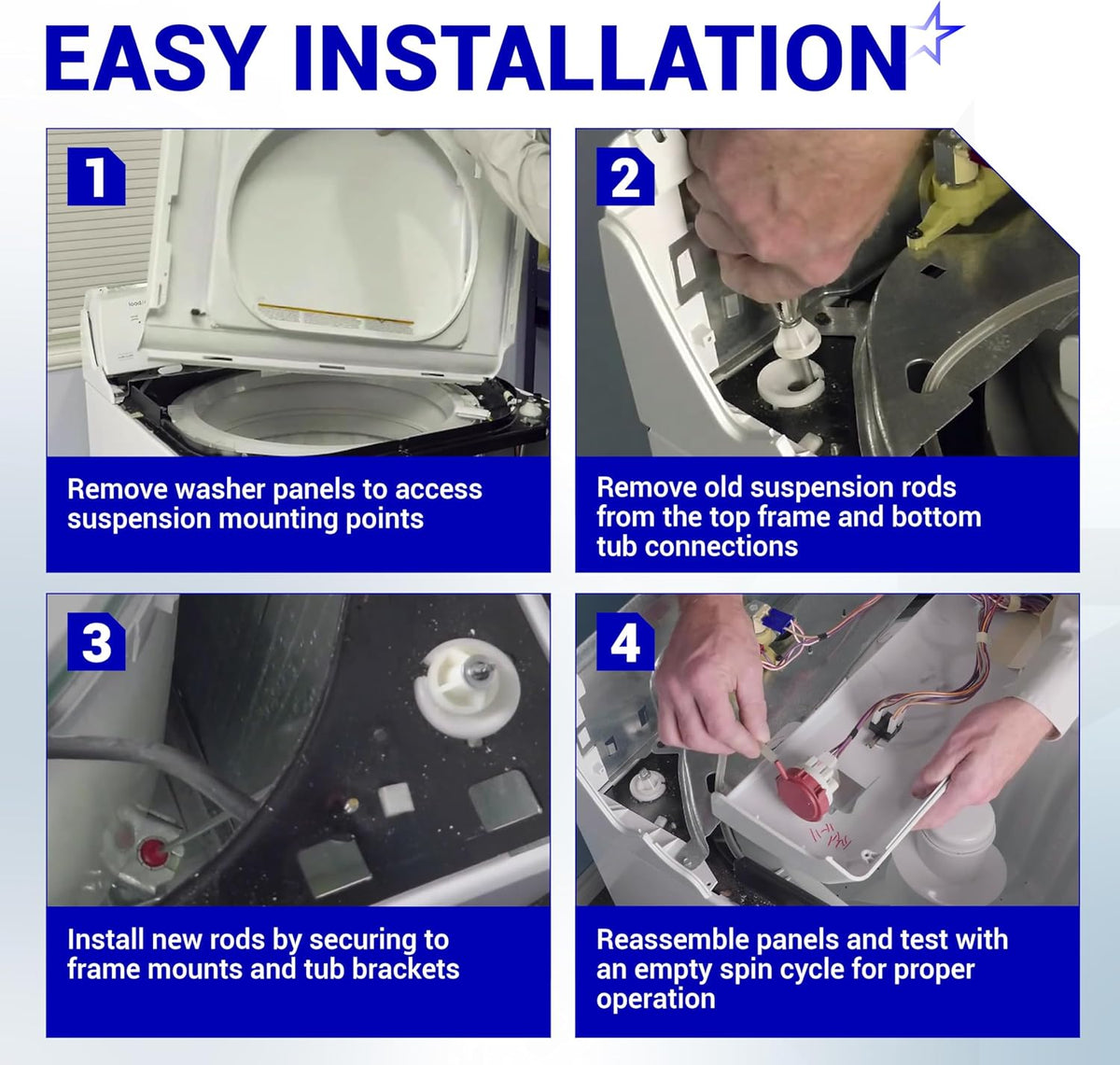 EASY INSTALLATION

1

Remove washer panels to access suspension mounting points

2

Remove old suspension rods from the top frame and bottom tub connections

3

Install new rods by securing to frame mounts and tub brackets

4

Reassemble panels and test with an empty spin cycle for proper operation