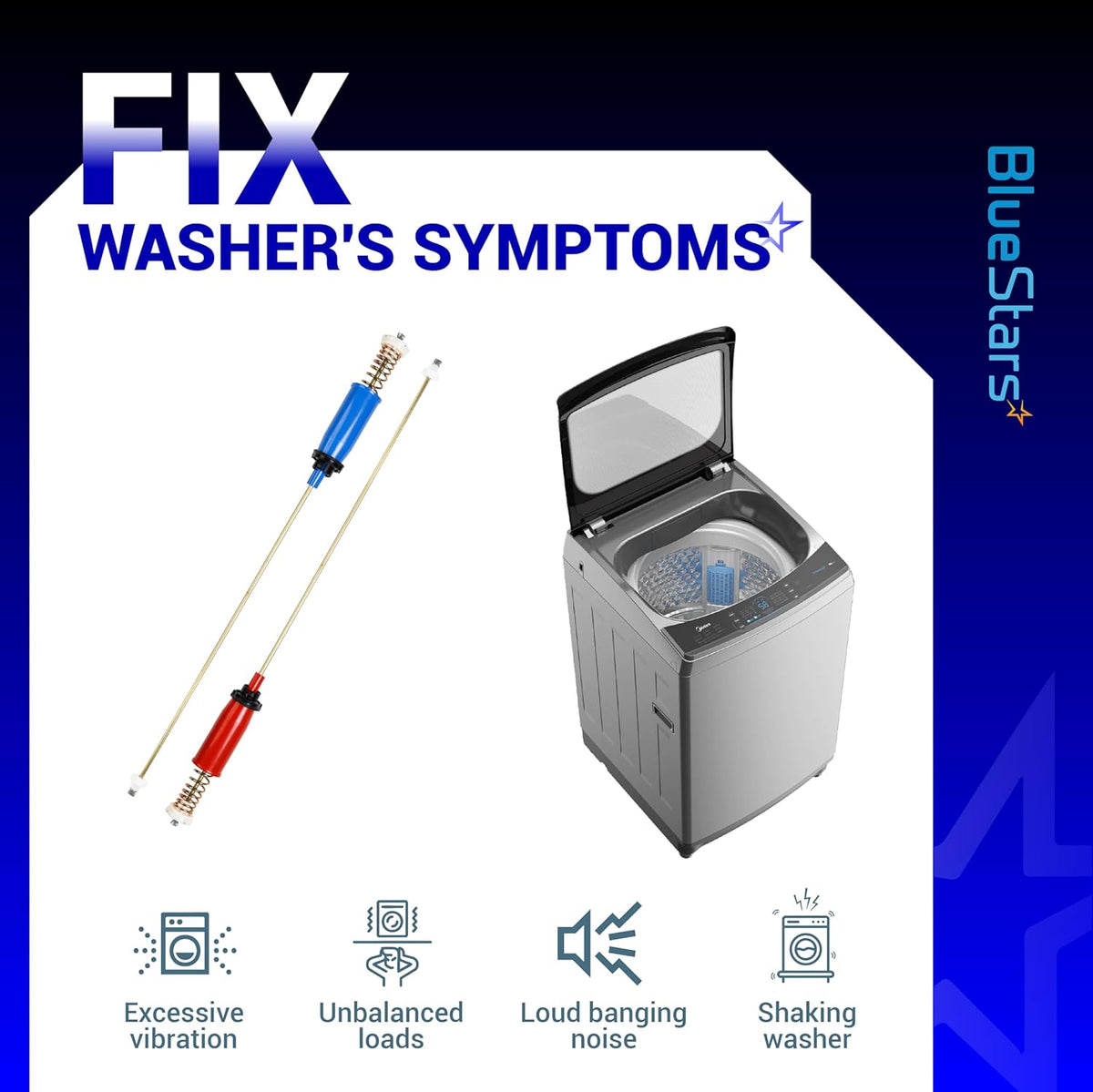 FIX
WASHER'S SYMPTOMS

BlueStars

Excessive vibration

Unbalanced loads

Loud banging noise

Shaking washer