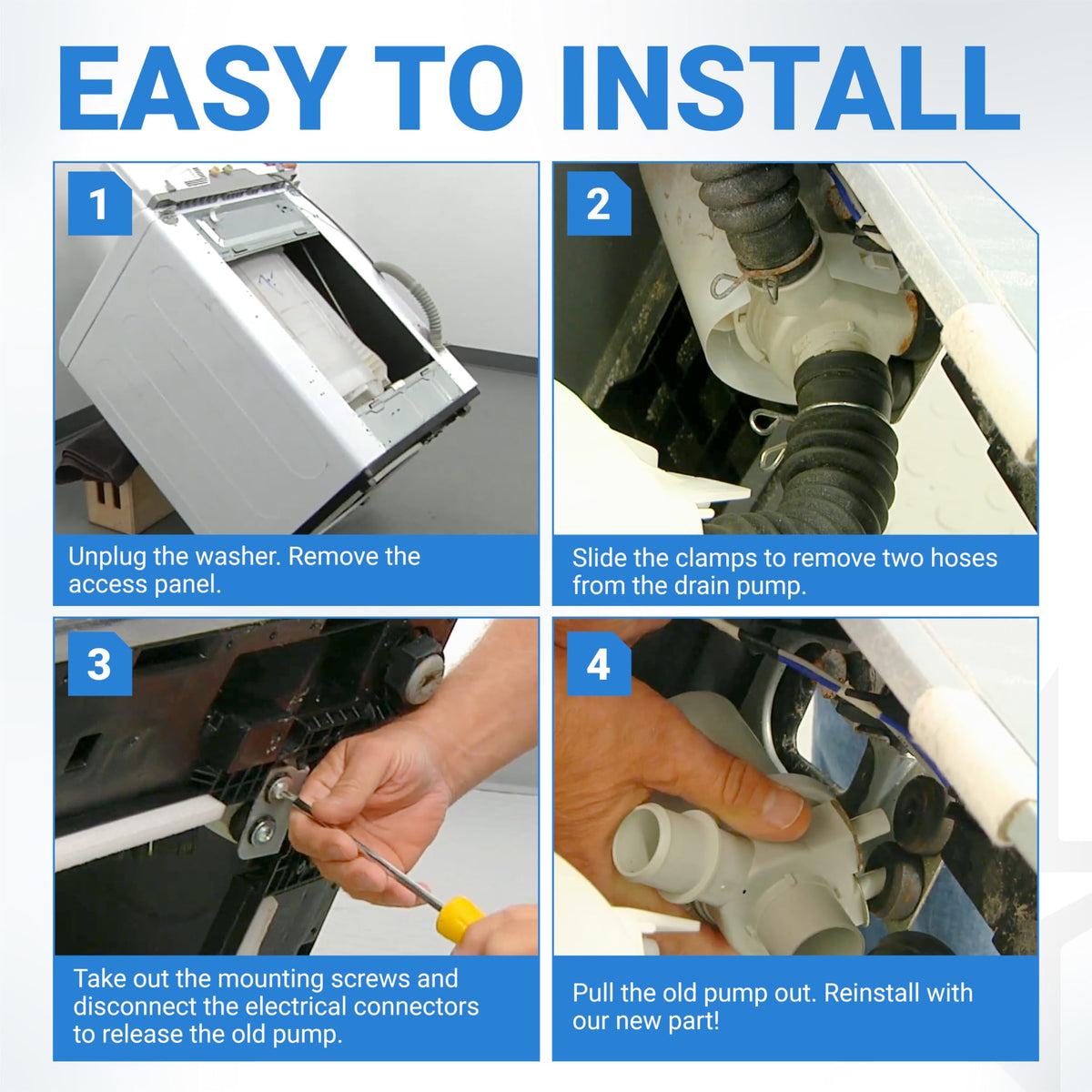 EASY TO INSTALL

1

Unplug the washer. Remove the access panel.

2

Slide the clamps to remove two hoses from the drain pump.

3

Take out the mounting screws and disconnect the electrical connectors to release the old pump.

4

Pull the old pump out. Reinstall with our new part!