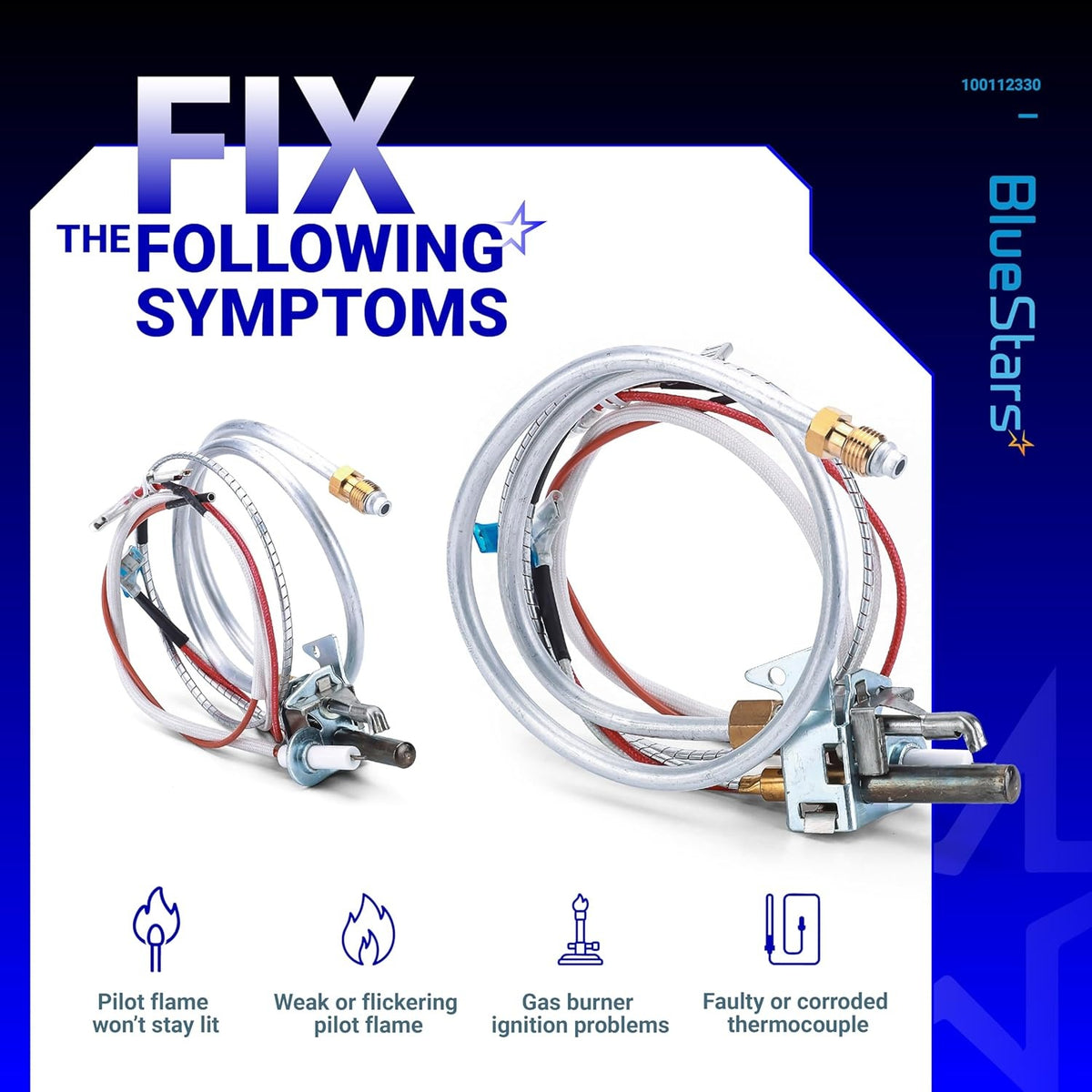 FIX THE FOLLOWING SYMPTOMS

100112330

BlueStars

Pilot flame won't stay lit

Weak or flickering pilot flame

Gas burner ignition problems

Faulty or corroded thermocouple