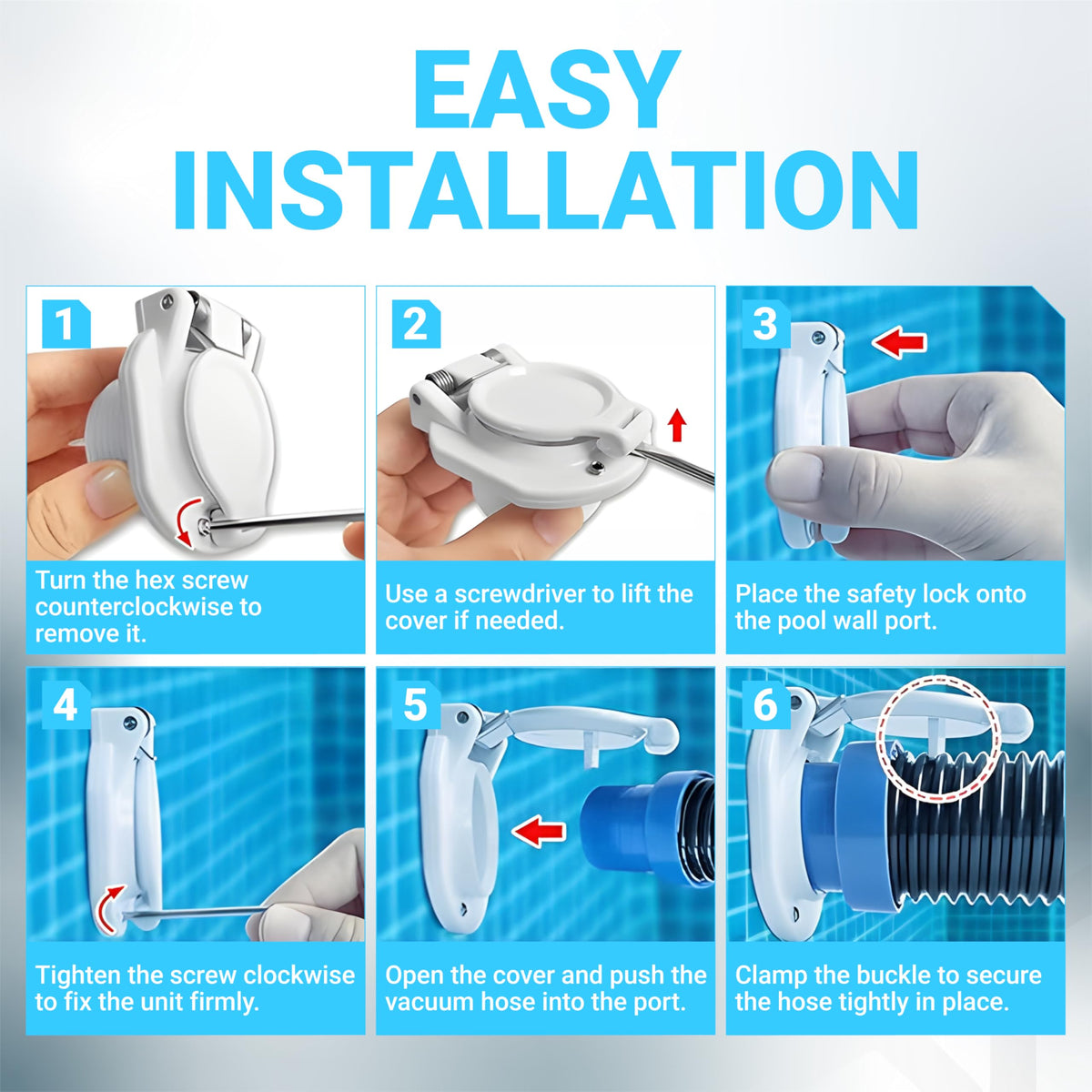 EASY INSTALLATION

1

Turn the hex screw counterclockwise to remove it.

2

Use a screwdriver to lift the cover if needed.

3

Place the safety lock onto the pool wall port.

4

Tighten the screw clockwise to fix the unit firmly.

5

Open the cover and push the vacuum hose into the port.

6

Clamp the buckle to secure the hose tightly in place.