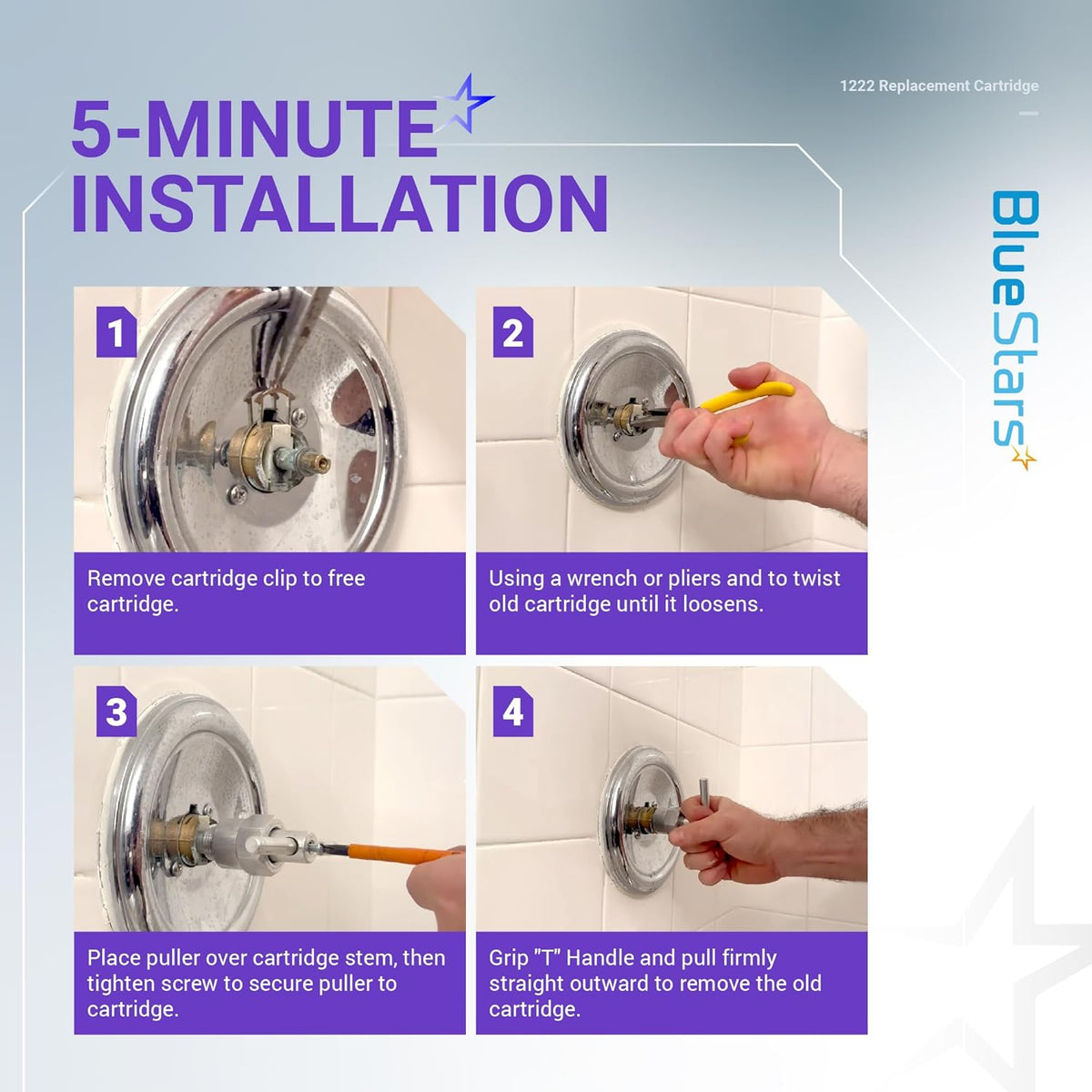 5-MINUTE INSTALLATION

1222 Replacement Cartridge

BlueStars

1

Remove cartridge clip to free cartridge.

2

Using a wrench or pliers and to twist old cartridge until it loosens.

3

Place puller over cartridge stem, then tighten screw to secure puller to cartridge.

4

Grip "T" Handle and pull firmly straight outward to remove the old cartridge.