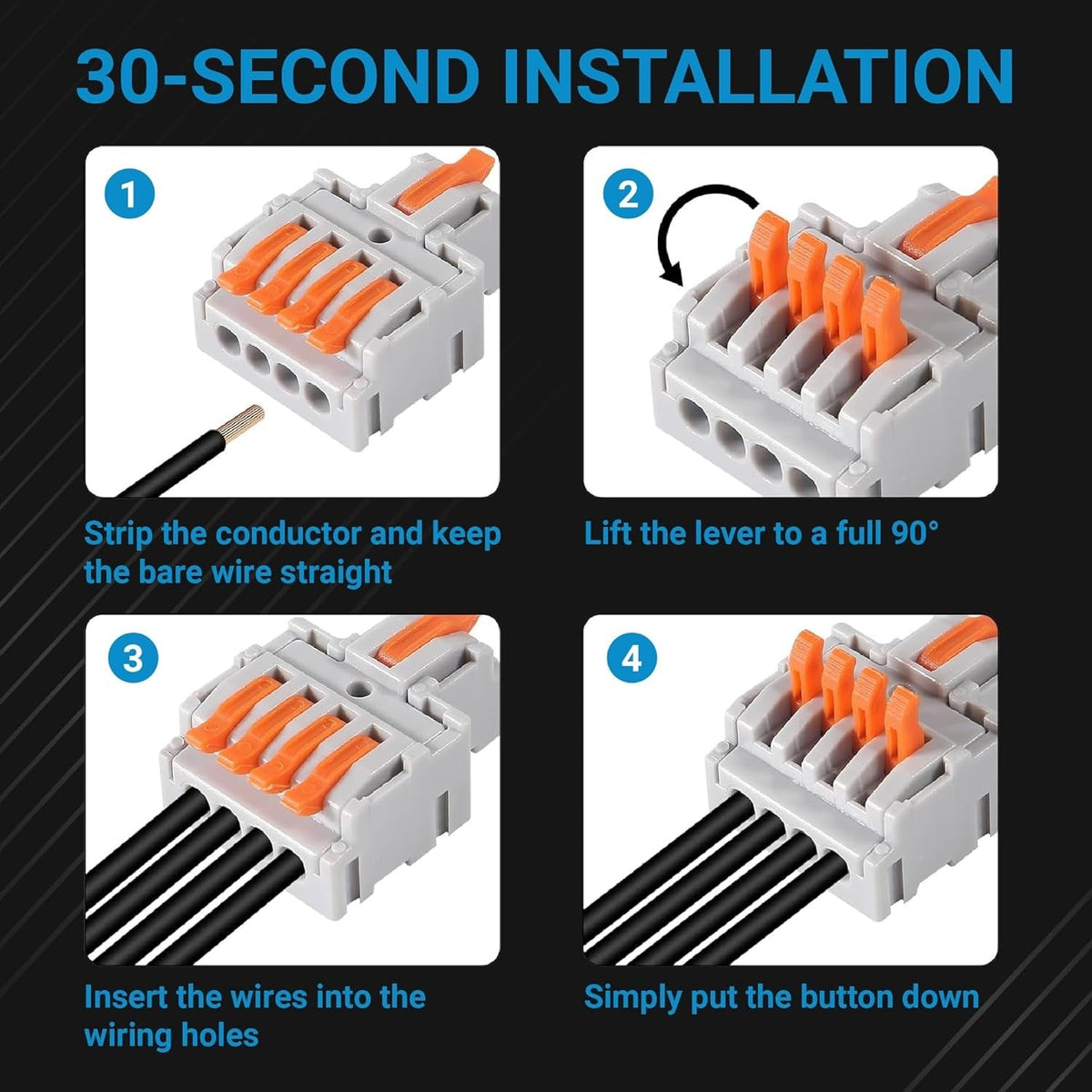 30-SECOND INSTALLATION

1

Strip the conductor and keep the bare wire straight

2

Lift the lever to a full 90°

3

Insert the wires into the wiring holes

4

Simply put the button down