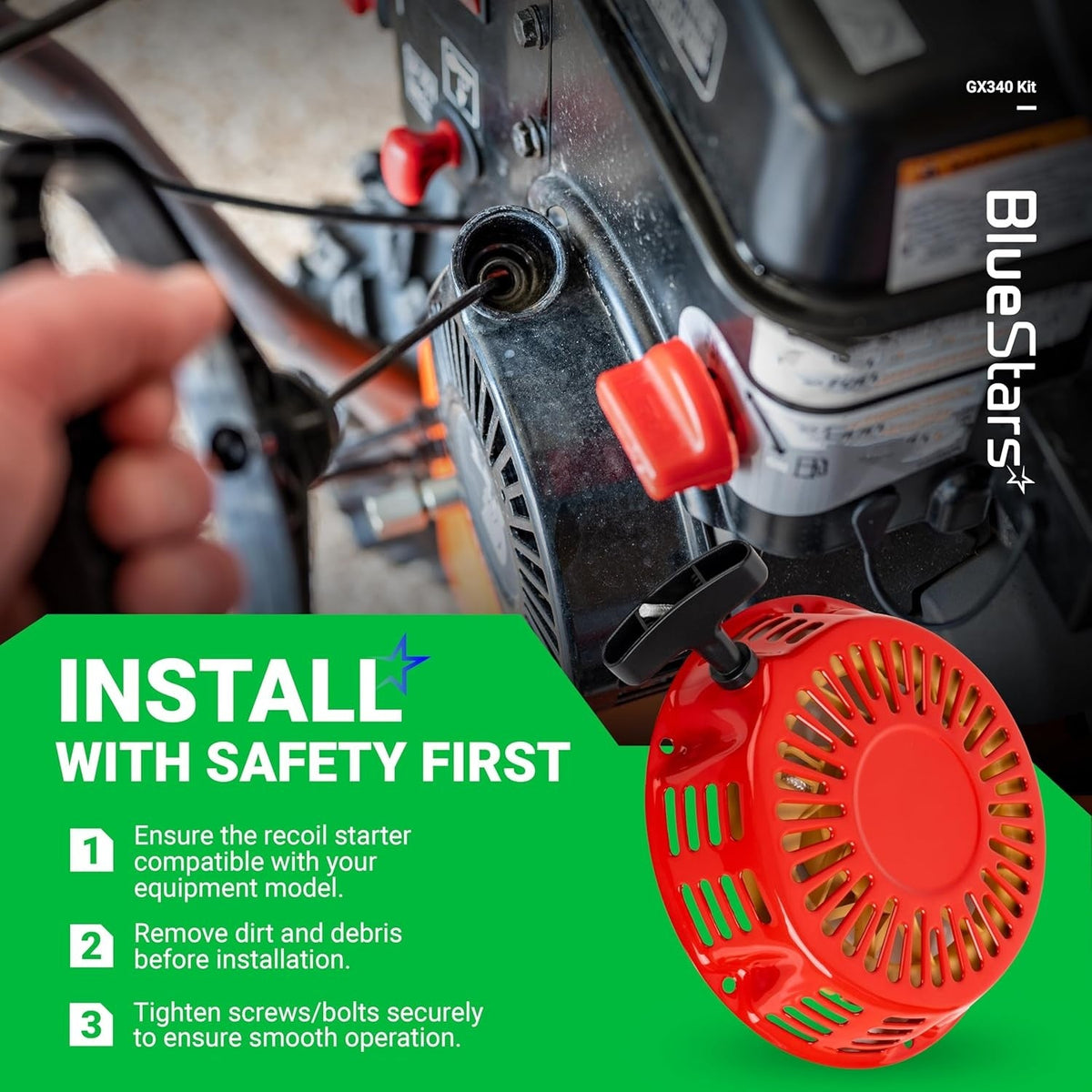 GX340 Kit

BlueStars

INSTALL
WITH SAFETY FIRST

1 Ensure the recoil starter compatible with your equipment model.

2 Remove dirt and debris before installation.

3 Tighten screws/bolts securely to ensure smooth operation.