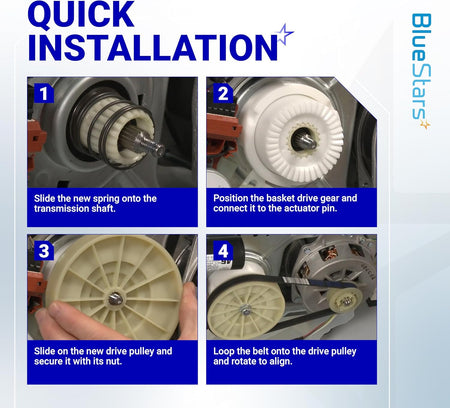 QUICK INSTALLATION

BlueStars

1

Slide the new spring onto the transmission shaft.

2

Position the basket drive gear and connect it to the actuator pin.

3

Slide on the new drive pulley and secure it with its nut.

4

Loop the belt onto the drive pulley and rotate to align.