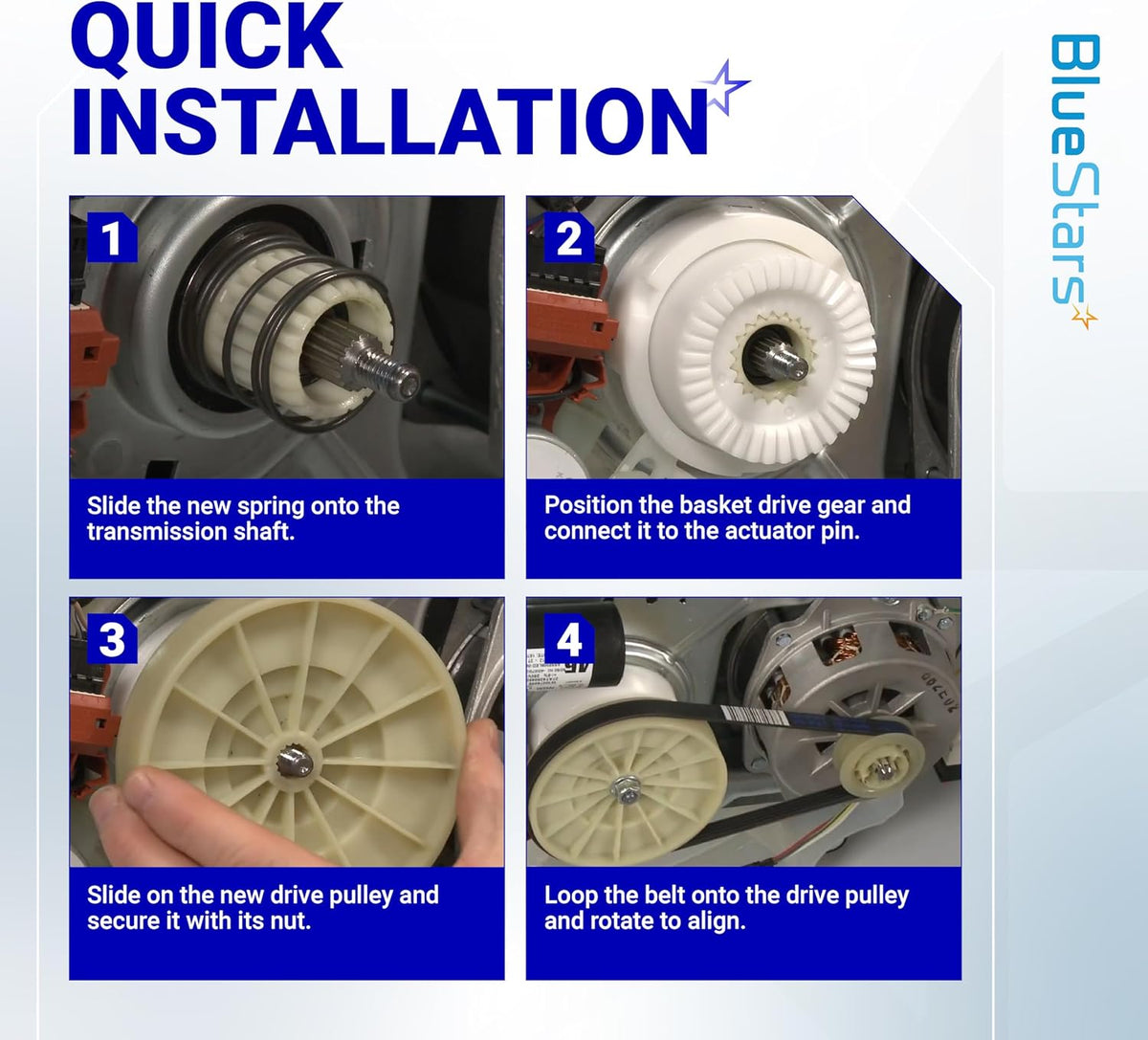 QUICK INSTALLATION

BlueStars

1

Slide the new spring onto the transmission shaft.

2

Position the basket drive gear and connect it to the actuator pin.

3

Slide on the new drive pulley and secure it with its nut.

4

Loop the belt onto the drive pulley and rotate to align.