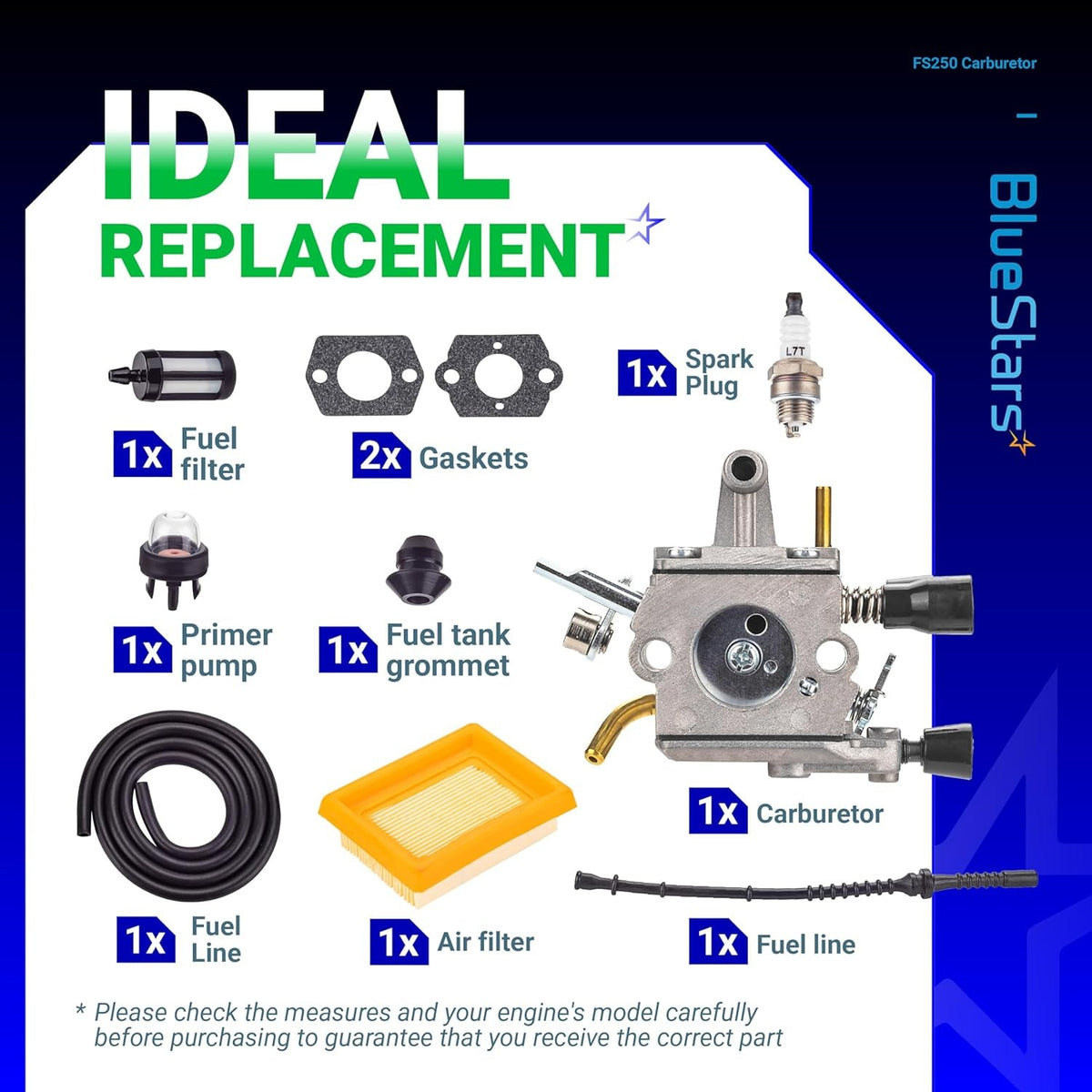 FS250 Carburetor

BlueStars

IDEAL REPLACEMENT

1x Fuel filter

2x Gaskets

1x Spark Plug

L7T

1x Primer pump

1x Fuel tank grommet

1x Carburetor

1x Fuel Line

1x Air filter

1x Fuel line

* Please check the measures and your engine's model carefully before purchasing to guarantee that you receive the correct part