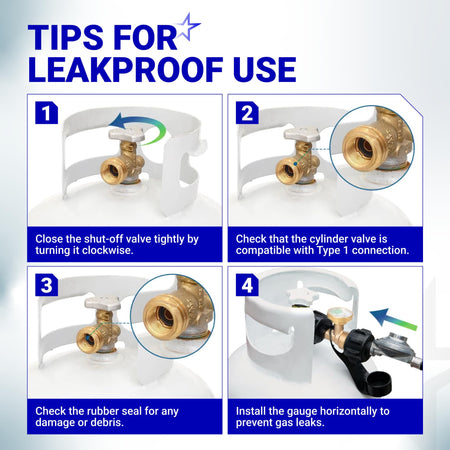 TIPS FOR LEAKPROOF USE

1

Close the shut-off valve tightly by turning it clockwise.

2

Check that the cylinder valve is compatible with Type 1 connection.

3

Check the rubber seal for any damage or debris.

4

Install the gauge horizontally to prevent gas leaks.