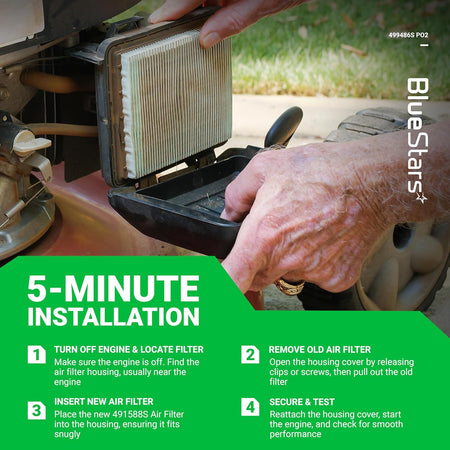 499486S P02

BlueStars

5-MINUTE INSTALLATION

1 TURN OFF ENGINE & LOCATE FILTER
Make sure the engine is off. Find the air filter housing, usually near the engine

2 REMOVE OLD AIR FILTER
Open the housing cover by releasing clips or screws, then pull out the old filter

3 INSERT NEW AIR FILTER
Place the new 491588S Air Filter into the housing, ensuring it fits snugly

4 SECURE & TEST
Reattach the housing cover, start the engine, and check for smooth performance