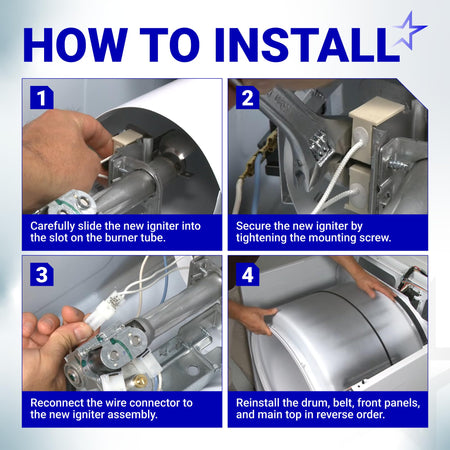 HOW TO INSTALL

1

Carefully slide the new igniter into the slot on the burner tube.

2

Secure the new igniter by tightening the mounting screw.

3

Reconnect the wire connector to the new igniter assembly.

4

Reinstall the drum, belt, front panels, and main top in reverse order.