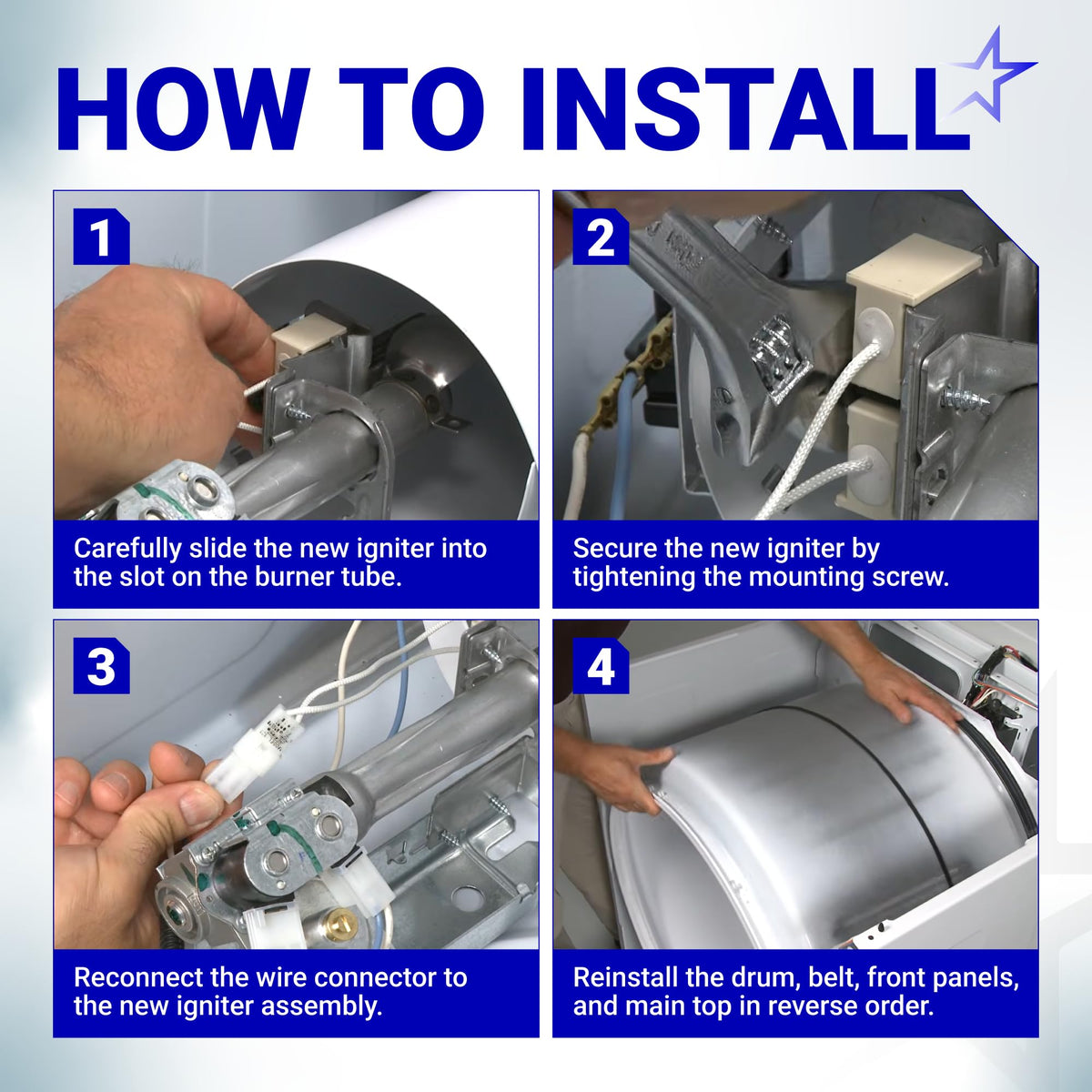 HOW TO INSTALL

1
Carefully slide the new igniter into the slot on the burner tube.

2
Secure the new igniter by tightening the mounting screw.

3
Reconnect the wire connector to the new igniter assembly.

4
Reinstall the drum, belt, front panels, and main top in reverse order.