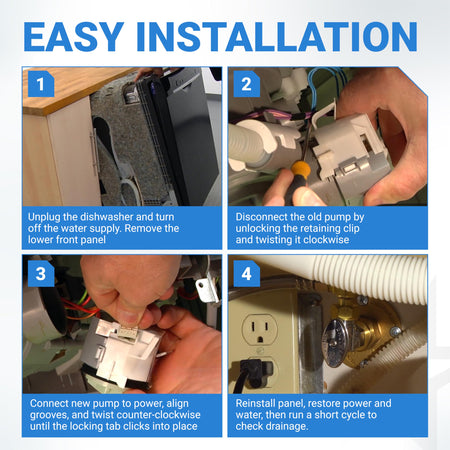 EASY INSTALLATION

1

Unplug the dishwasher and turn off the water supply. Remove the lower front panel

2

Disconnect the old pump by unlocking the retaining clip and twisting it clockwise

3

Connect new pump to power, align grooves, and twist counter-clockwise until the locking tab clicks into place

4

Reinstall panel, restore power and water, then run a short cycle to check drainage.