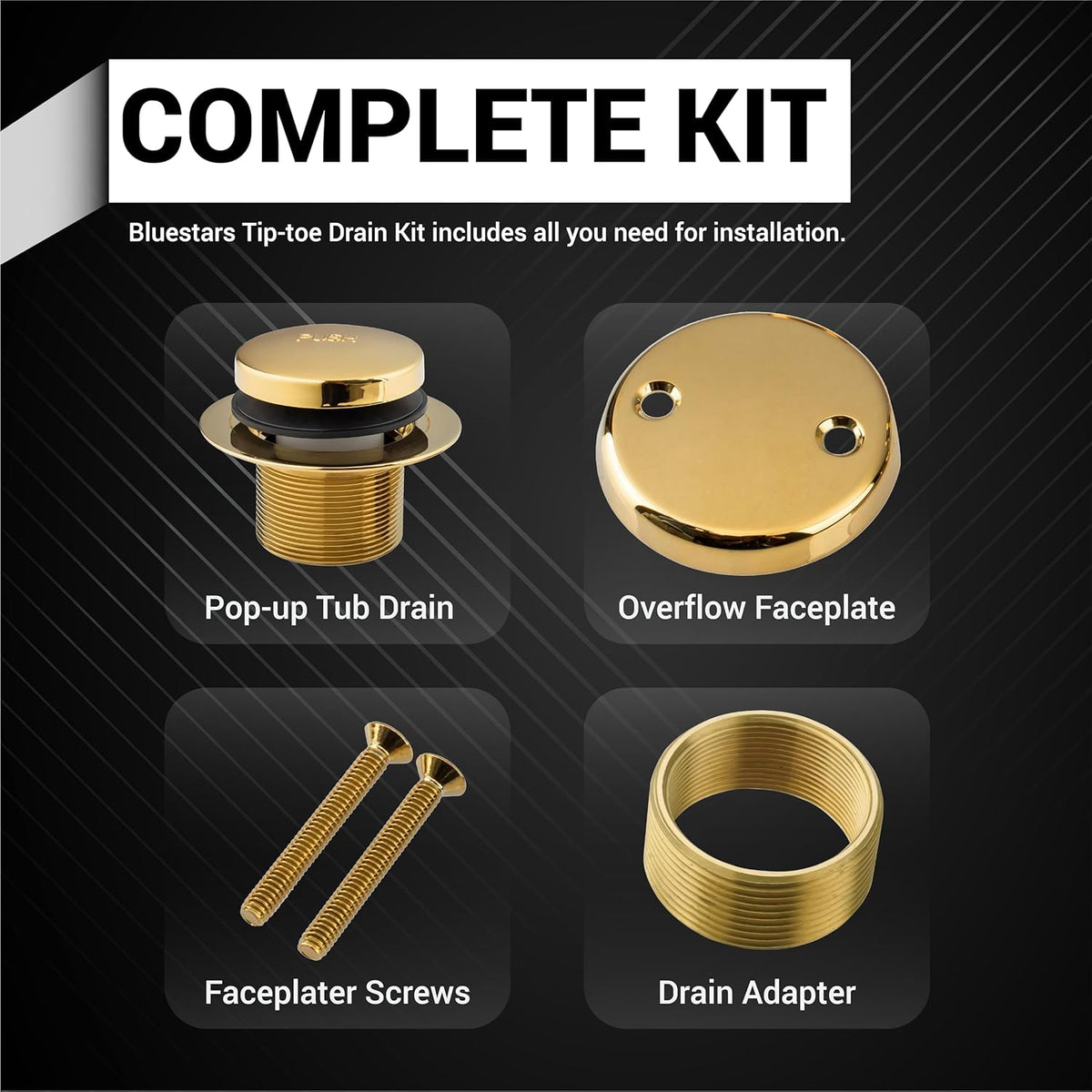 COMPLETE KIT

Bluestars Tip-toe Drain Kit includes all you need for installation.

PUSH

Pop-up Tub Drain

Overflow Faceplate

Faceplater Screws

Drain Adapter