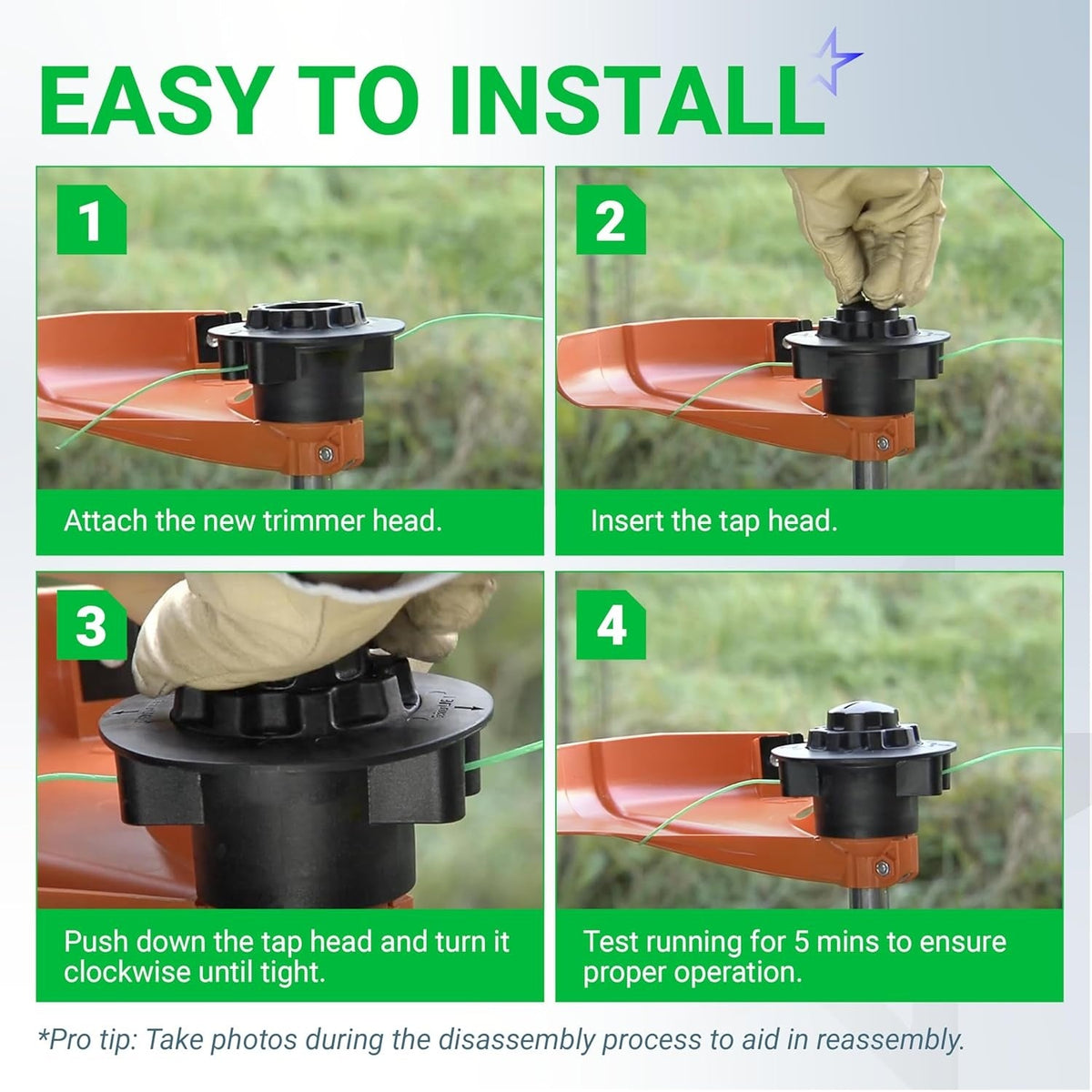 EASY TO INSTALL

1

Attach the new trimmer head.

2

Insert the tap head.

3

Push down the tap head and turn it clockwise until tight.

4

Test running for 5 mins to ensure proper operation.

*Pro tip: Take photos during the disassembly process to aid in reassembly.