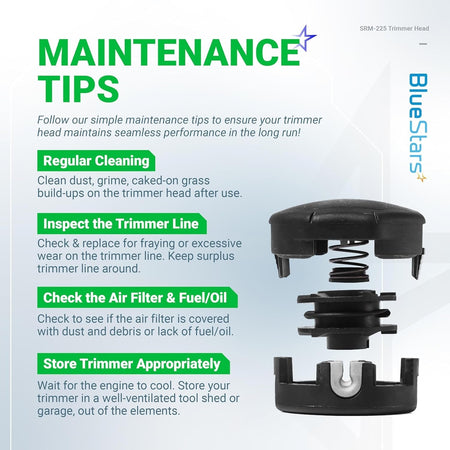 SRM-225 Trimmer Head

MAINTENANCE TIPS

BlueStars

Follow our simple maintenance tips to ensure your trimmer head maintains seamless performance in the long run!

Regular Cleaning

Clean dust, grime, caked-on grass build-ups on the trimmer head after use.

Inspect the Trimmer Line

Check & replace for fraying or excessive wear on the trimmer line. Keep surplus trimmer line around.

Check the Air Filter & Fuel/Oil

Check to see if the air filter is covered with dust and debris or lack of fuel/oil.

Store Trimmer Appropriately

Wait for the engine to cool. Store your trimmer in a well-ventilated tool shed or garage, out of the elements.