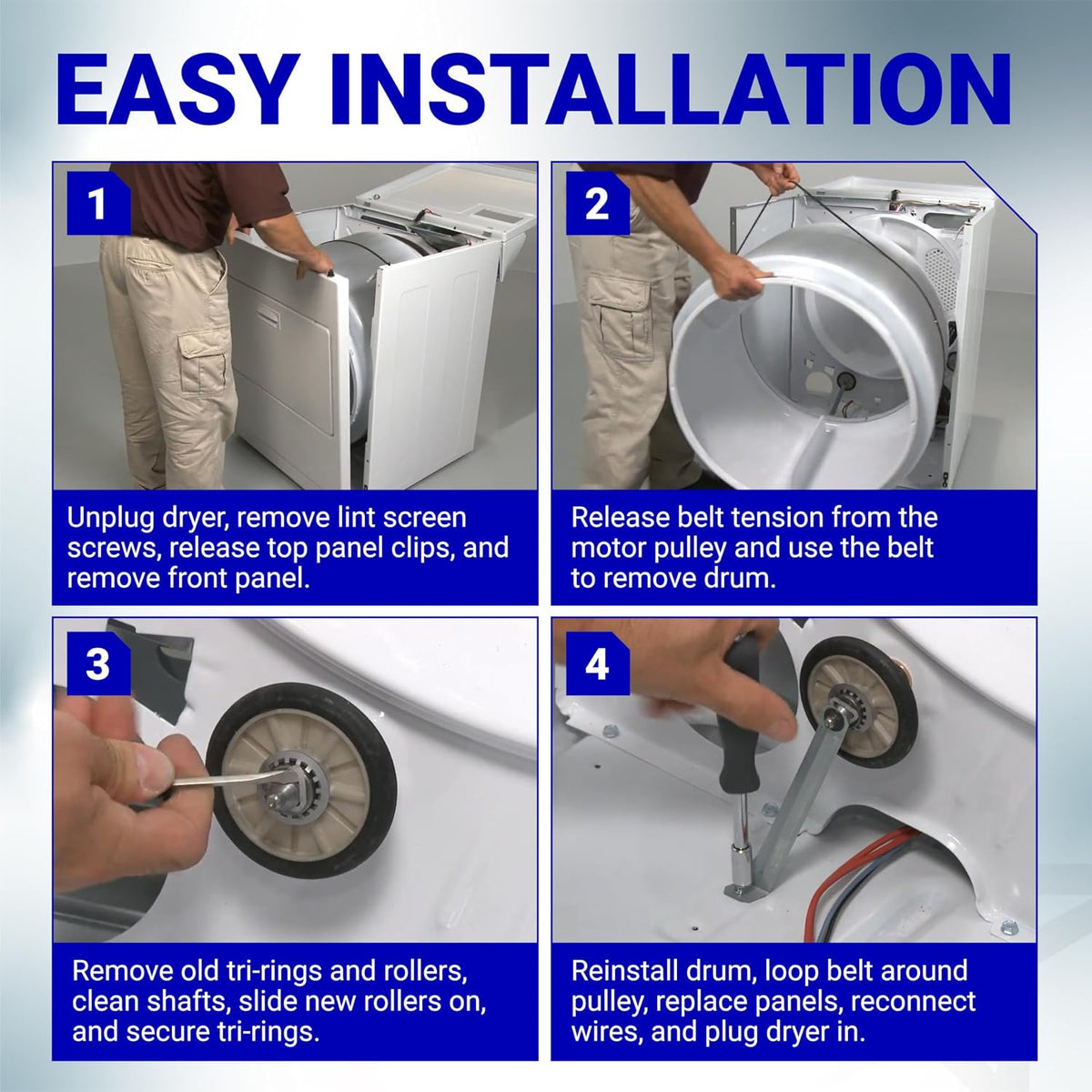 EASY INSTALLATION

1

Unplug dryer, remove lint screen screws, release top panel clips, and remove front panel.

2

Release belt tension from the motor pulley and use the belt to remove drum.

3

Remove old tri-rings and rollers, clean shafts, slide new rollers on, and secure tri-rings.

4

Reinstall drum, loop belt around pulley, replace panels, reconnect wires, and plug dryer in.