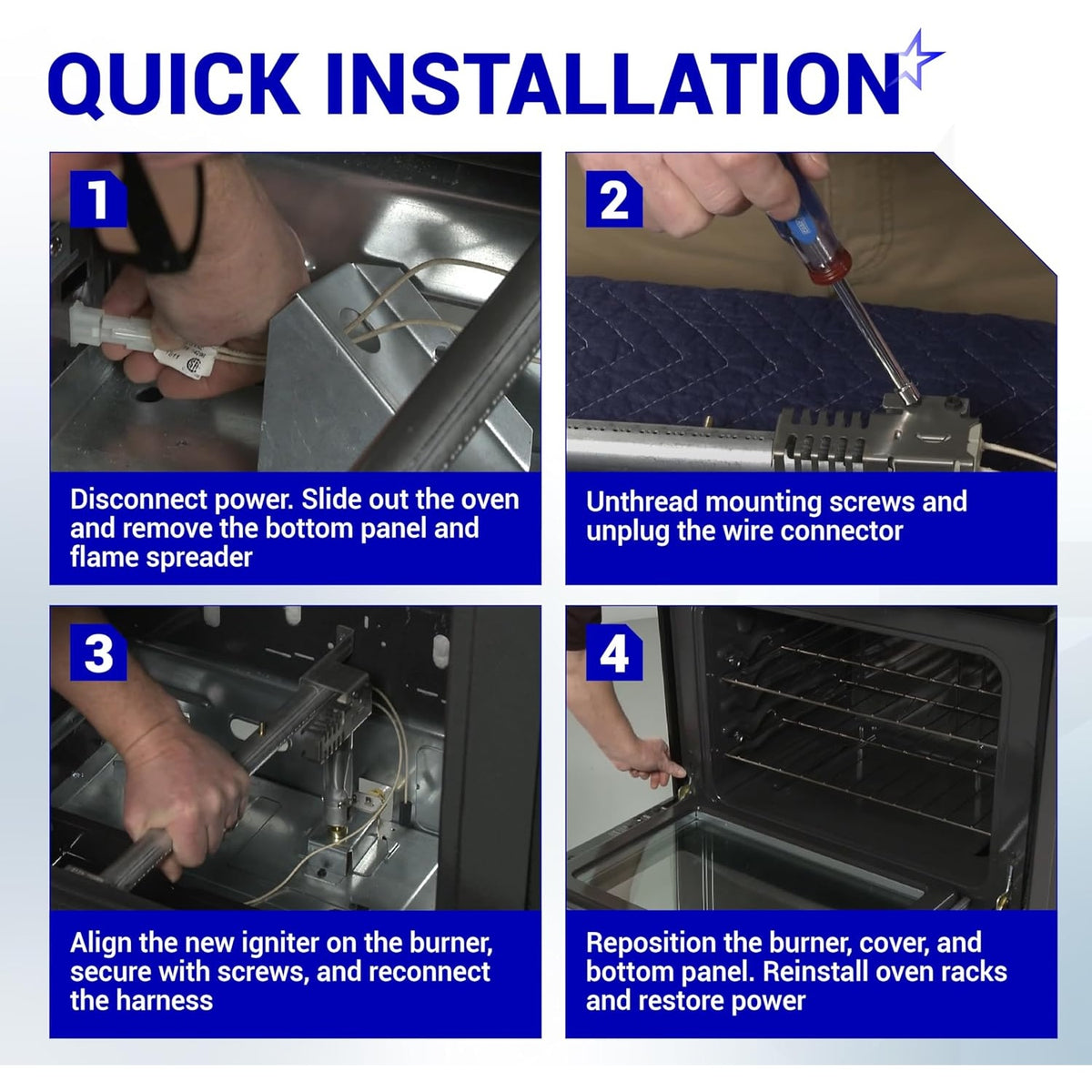 QUICK INSTALLATION

1

Disconnect power. Slide out the oven and remove the bottom panel and flame spreader

2

Unthread mounting screws and unplug the wire connector

3

Align the new igniter on the burner, secure with screws, and reconnect the harness

4

Reposition the burner, cover, and bottom panel. Reinstall oven racks and restore power