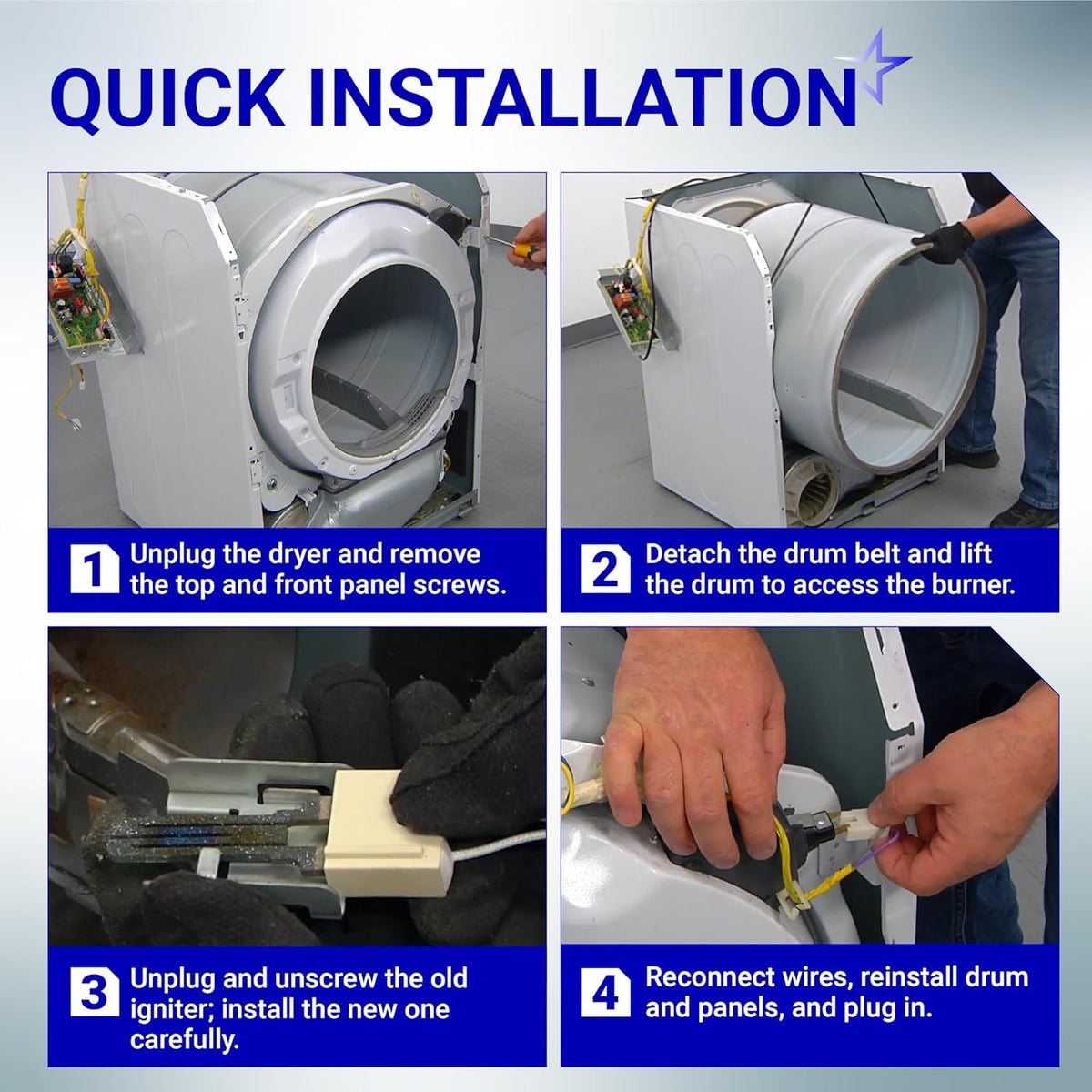 QUICK INSTALLATION

1 Unplug the dryer and remove the top and front panel screws.

2 Detach the drum belt and lift the drum to access the burner.

3 Unplug and unscrew the old igniter; install the new one carefully.

4 Reconnect wires, reinstall drum and panels, and plug in.