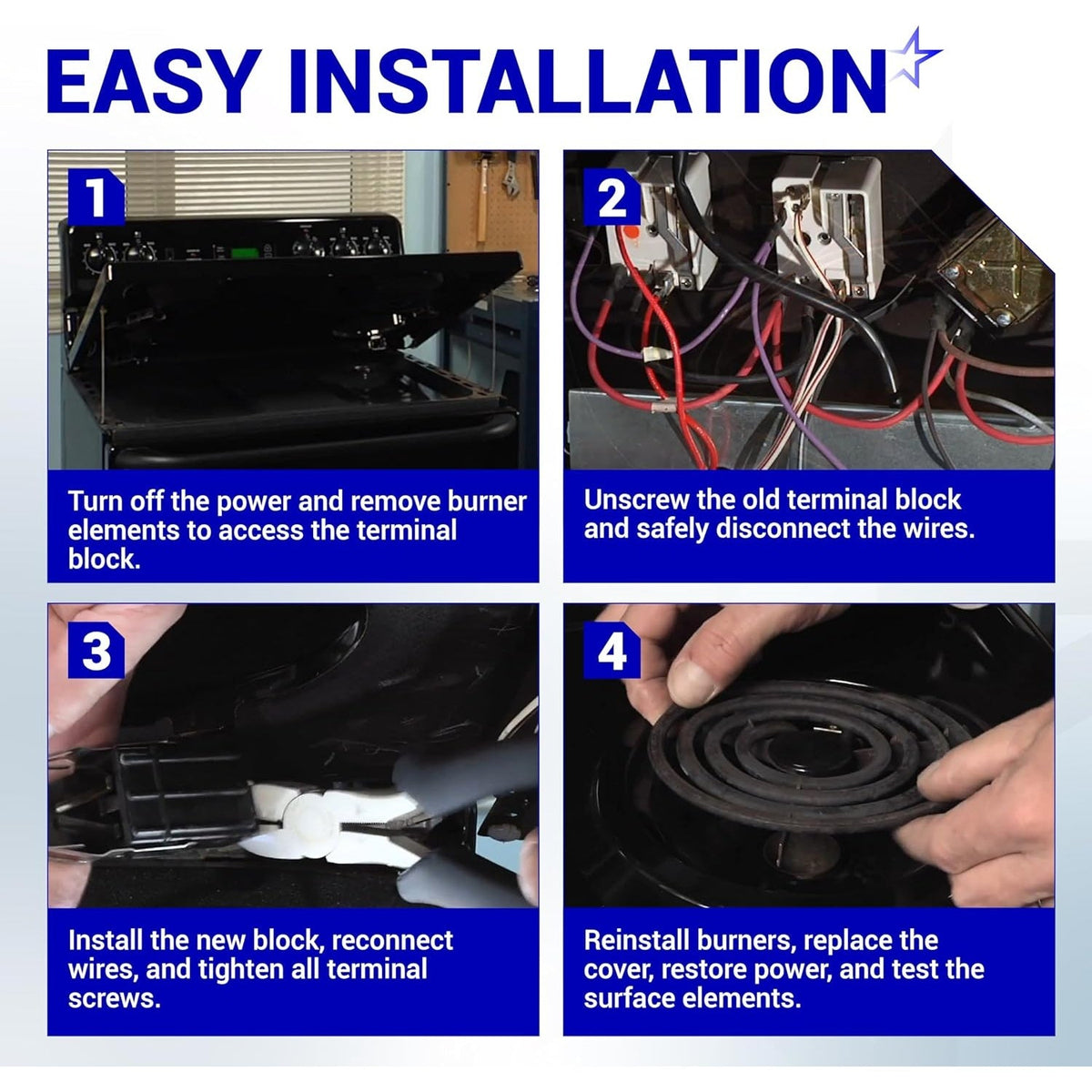 EASY INSTALLATION

1

Turn off the power and remove burner elements to access the terminal block.

2

Unscrew the old terminal block and safely disconnect the wires.

3

Install the new block, reconnect wires, and tighten all terminal screws.

4

Reinstall burners, replace the cover, restore power, and test the surface elements.