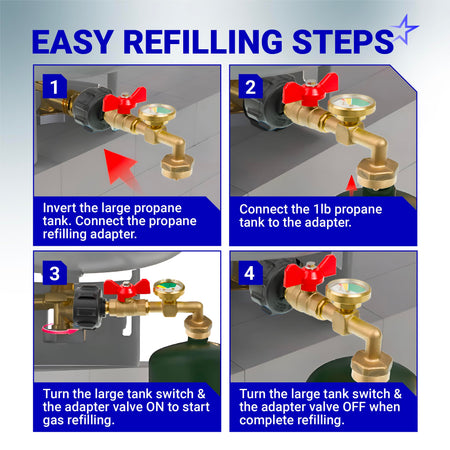 EASY REFILLING STEPS

1

Invert the large propane tank. Connect the propane refilling adapter.

2

Connect the 1lb propane tank to the adapter.

3

Turn the large tank switch & the adapter valve ON to start gas refilling.

4

Turn the large tank switch & the adapter valve OFF when complete refilling.