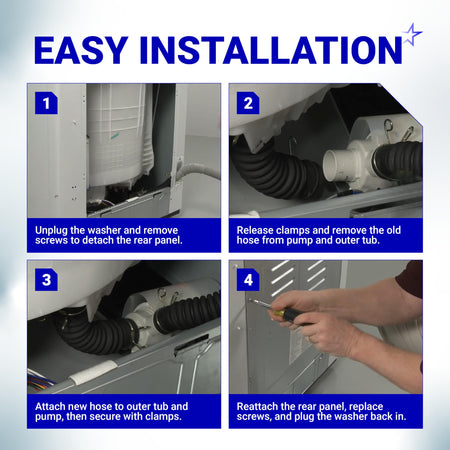 EASY INSTALLATION

1

Unplug the washer and remove screws to detach the rear panel.

2

Release clamps and remove the old hose from pump and outer tub.

3

Attach new hose to outer tub and pump, then secure with clamps.

4

Reattach the rear panel, replace screws, and plug the washer back in.