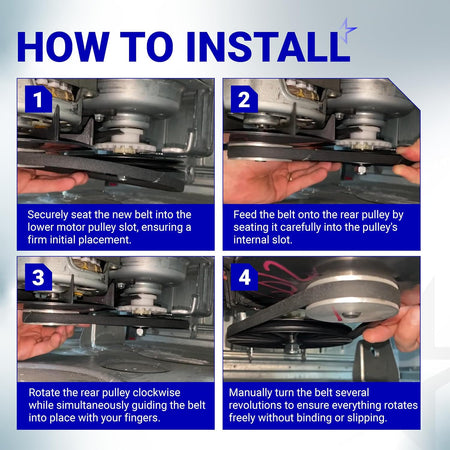 HOW TO INSTALL

1

Securely seat the new belt into the lower motor pulley slot, ensuring a firm initial placement.

2

Feed the belt onto the rear pulley by seating it carefully into the pulley's internal slot.

3

Rotate the rear pulley clockwise while simultaneously guiding the belt into place with your fingers.

4

Manually turn the belt several revolutions to ensure everything rotates freely without binding or slipping.