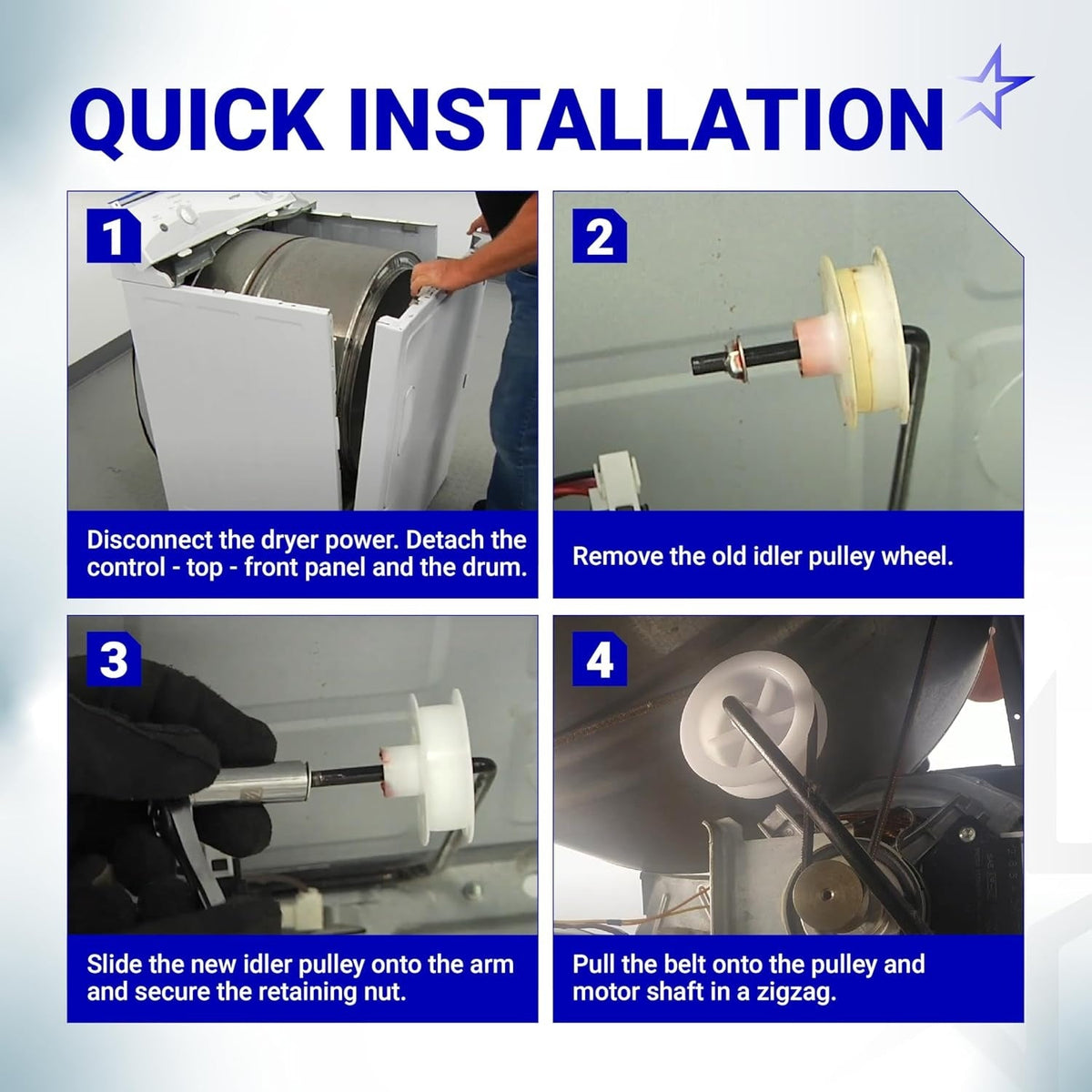 QUICK INSTALLATION

1

Disconnect the dryer power. Detach the control - top - front panel and the drum.

2

Remove the old idler pulley wheel.

3

Slide the new idler pulley onto the arm and secure the retaining nut.

4

Pull the belt onto the pulley and motor shaft in a zigzag.