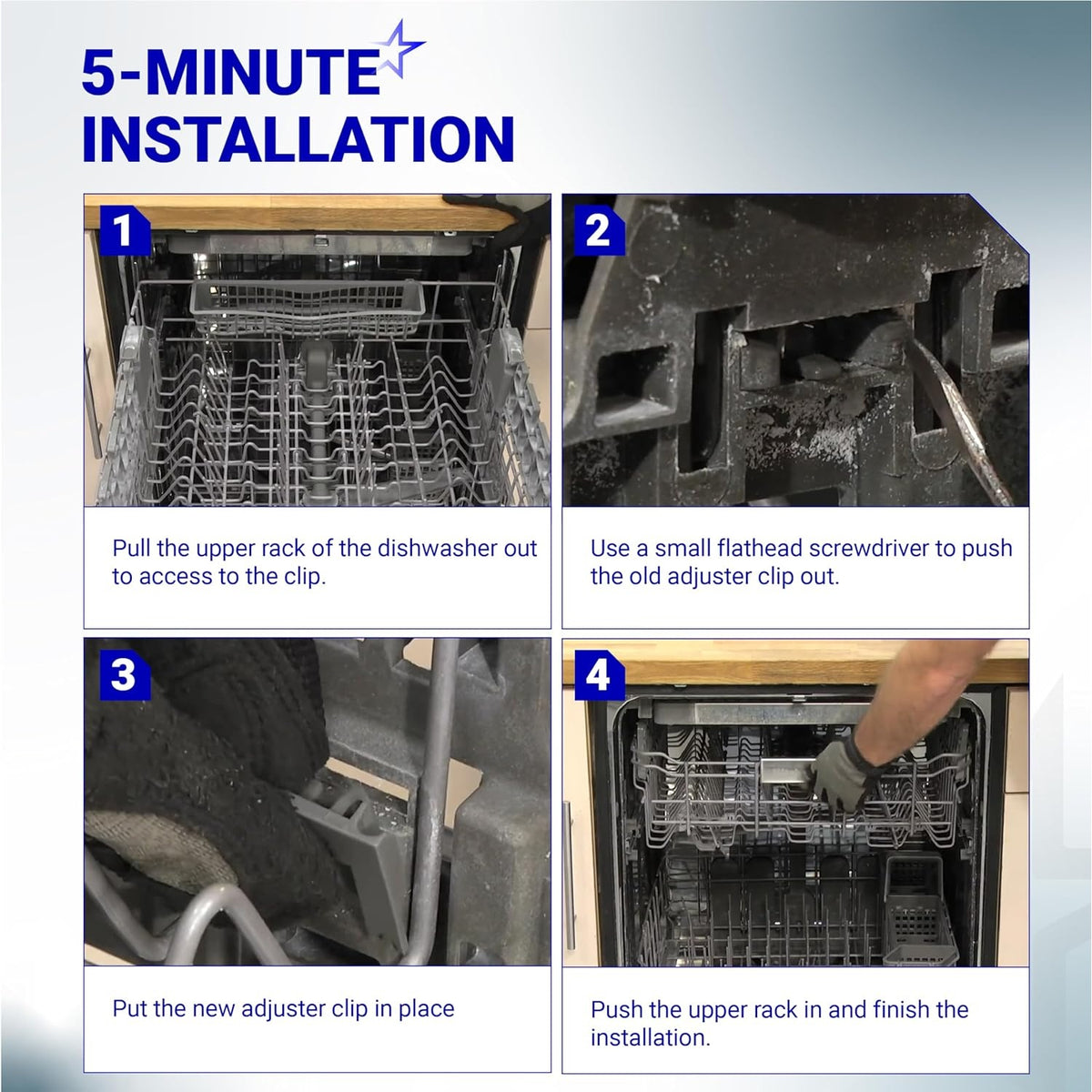 5-MINUTE INSTALLATION

1

Pull the upper rack of the dishwasher out to access to the clip.

2

Use a small flathead screwdriver to push the old adjuster clip out.

3

Put the new adjuster clip in place

4

Push the upper rack in and finish the installation.