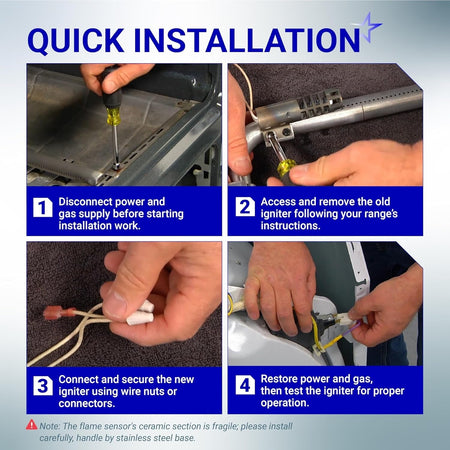 QUICK INSTALLATION

1 Disconnect power and gas supply before starting installation work.

2 Access and remove the old igniter following your range's instructions.

3 Connect and secure the new igniter using wire nuts or connectors.

4 Restore power and gas, then test the igniter for proper operation.

Note: The flame sensor's ceramic section is fragile; please install carefully, handle by stainless steel base.