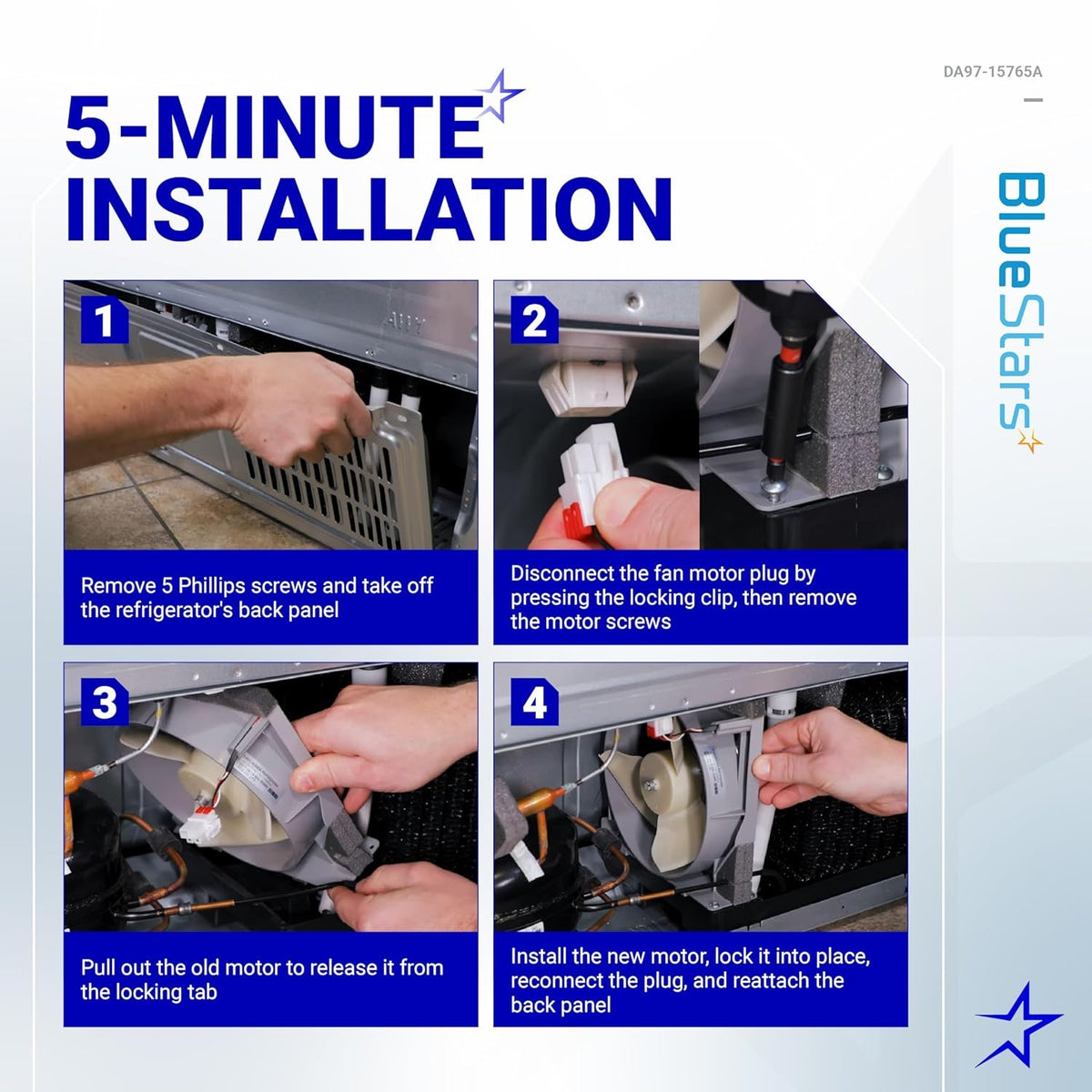 DA97-15765A

5-MINUTE INSTALLATION

BlueStars

1

Remove 5 Phillips screws and take off the refrigerator's back panel

2

Disconnect the fan motor plug by pressing the locking clip, then remove the motor screws

3

Pull out the old motor to release it from the locking tab

4

Install the new motor, lock it into place, reconnect the plug, and reattach the back panel