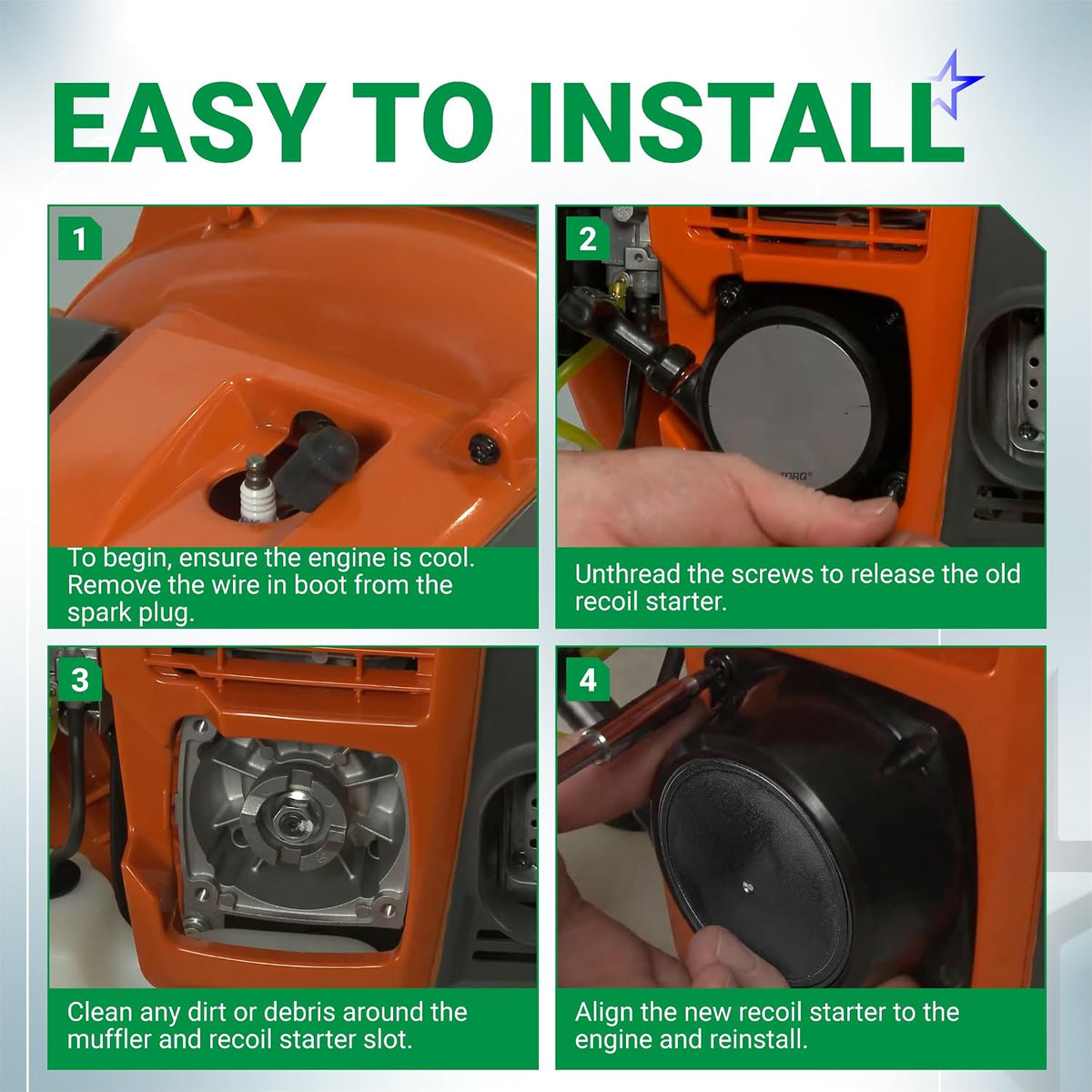 EASY TO INSTALL

1

To begin, ensure the engine is cool. Remove the wire in boot from the spark plug.

2

Unthread the screws to release the old recoil starter.

3

Clean any dirt or debris around the muffler and recoil starter slot.

4

Align the new recoil starter to the engine and reinstall.