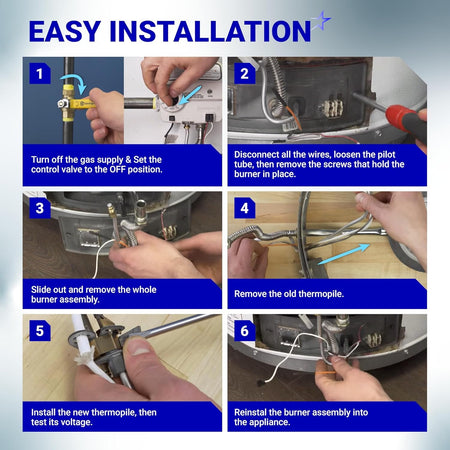 EASY INSTALLATION

1

Turn off the gas supply & Set the control valve to the OFF position.

2

Disconnect all the wires, loosen the pilot tube, then remove the screws that hold the burner in place.

3

Slide out and remove the whole burner assembly.

4

Remove the old thermopile.

5

Install the new thermopile, then test its voltage.

6

Reinstal the burner assembly into the appliance.