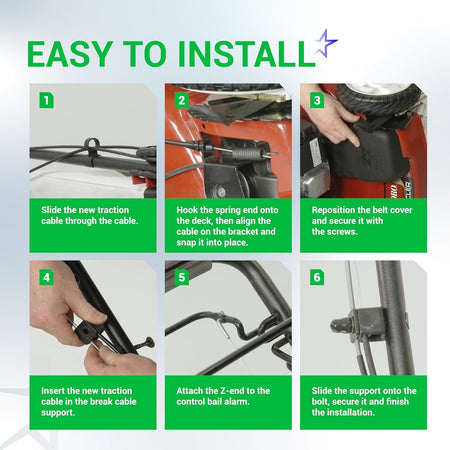 EASY TO INSTALL

1

Slide the new traction cable through the cable.

2

Hook the spring end onto the deck, then align the cable on the bracket and snap it into place.

3

Reposition the belt cover and secure it with the screws.

4

Insert the new traction cable in the break cable support.

5

Attach the Z-end to the control bail alarm.

6

Slide the support onto the bolt, secure it and finish the installation.