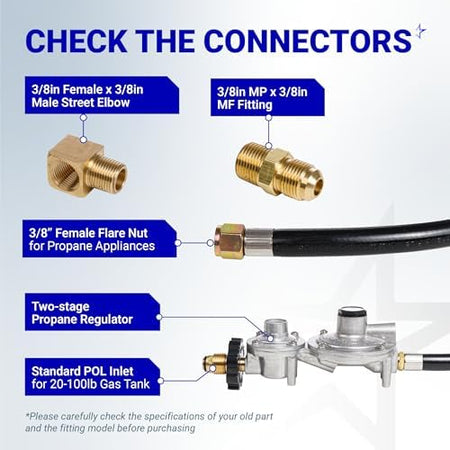 CHECK THE CONNECTORS

3/8in Female x 3/8in Male Street Elbow

3/8in MP x 3/8in MF Fitting

3/8" Female Flare Nut for Propane Appliances

Two-stage Propane Regulator

Standard POL Inlet for 20-100lb Gas Tank

*Please carefully check the specifications of your old part and the fitting model before purchasing