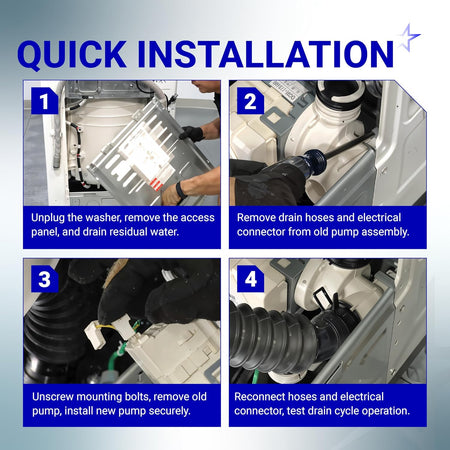 QUICK INSTALLATION

1

Unplug the washer, remove the access panel, and drain residual water.

2

Remove drain hoses and electrical connector from old pump assembly.

3

Unscrew mounting bolts, remove old pump, install new pump securely.

4

Reconnect hoses and electrical connector, test drain cycle operation.