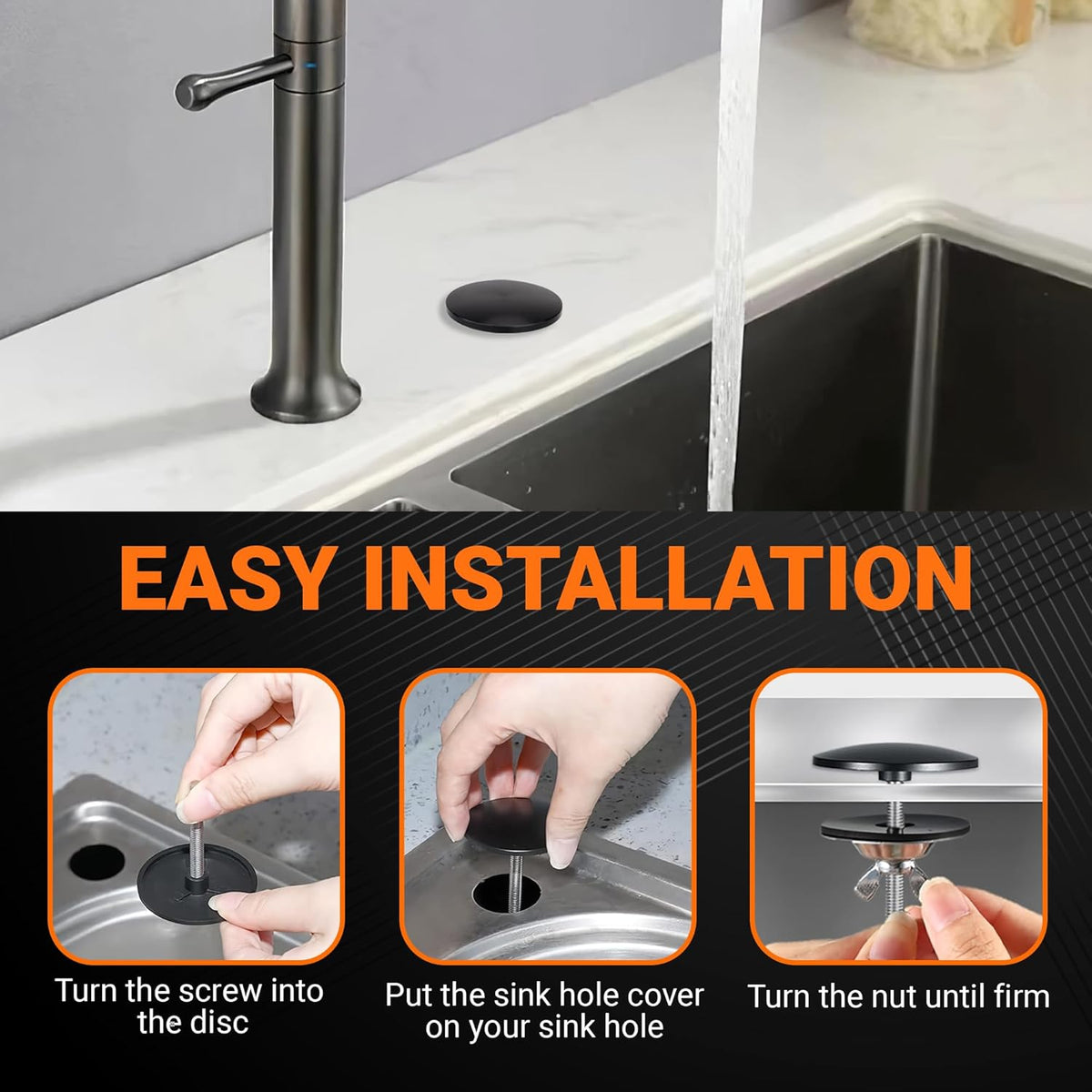 EASY INSTALLATION

Turn the screw into the disc

Put the sink hole cover on your sink hole

Turn the nut until firm