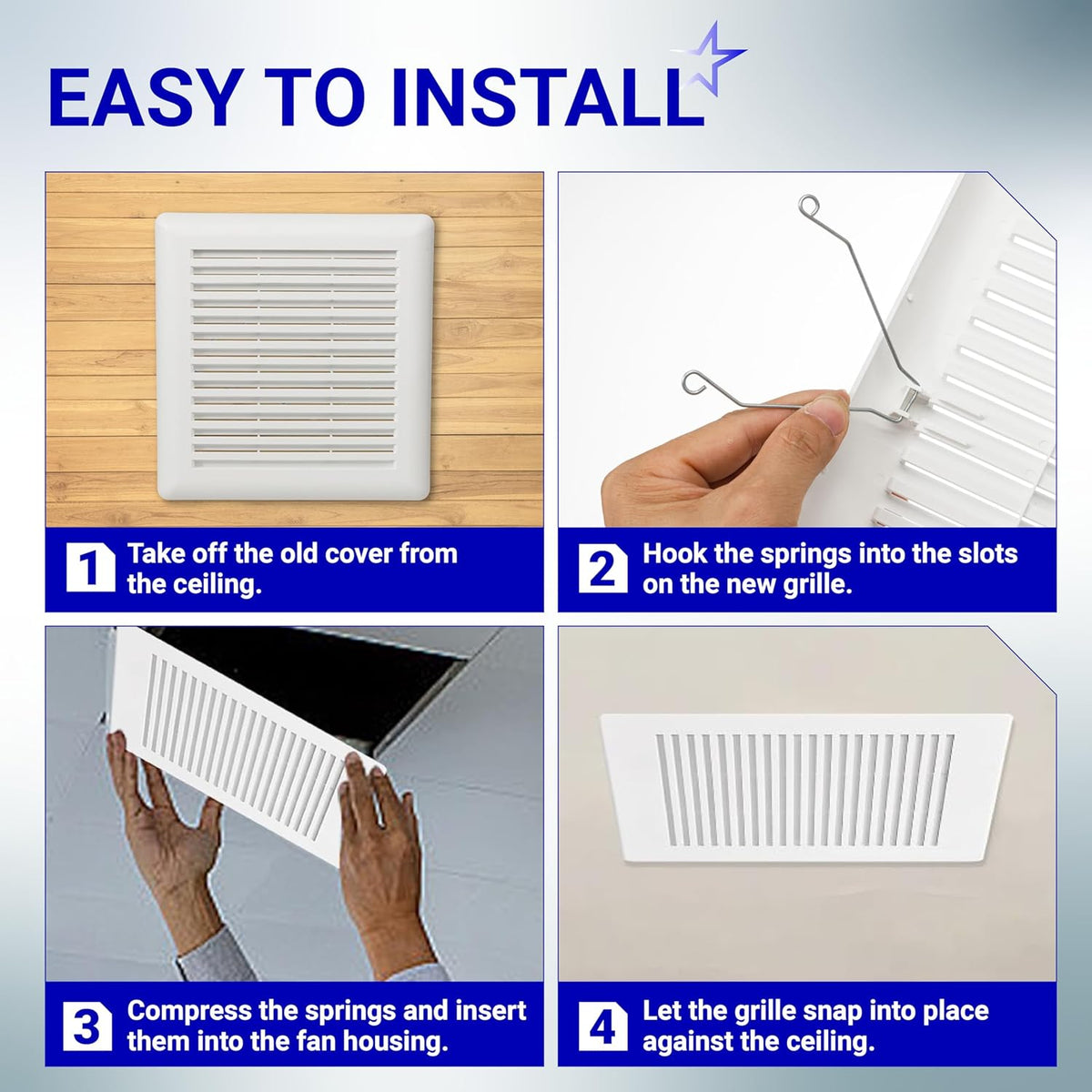 EASY TO INSTALL

1 Take off the old cover from the ceiling.

2 Hook the springs into the slots on the new grille.

3 Compress the springs and insert them into the fan housing.

4 Let the grille snap into place against the ceiling.