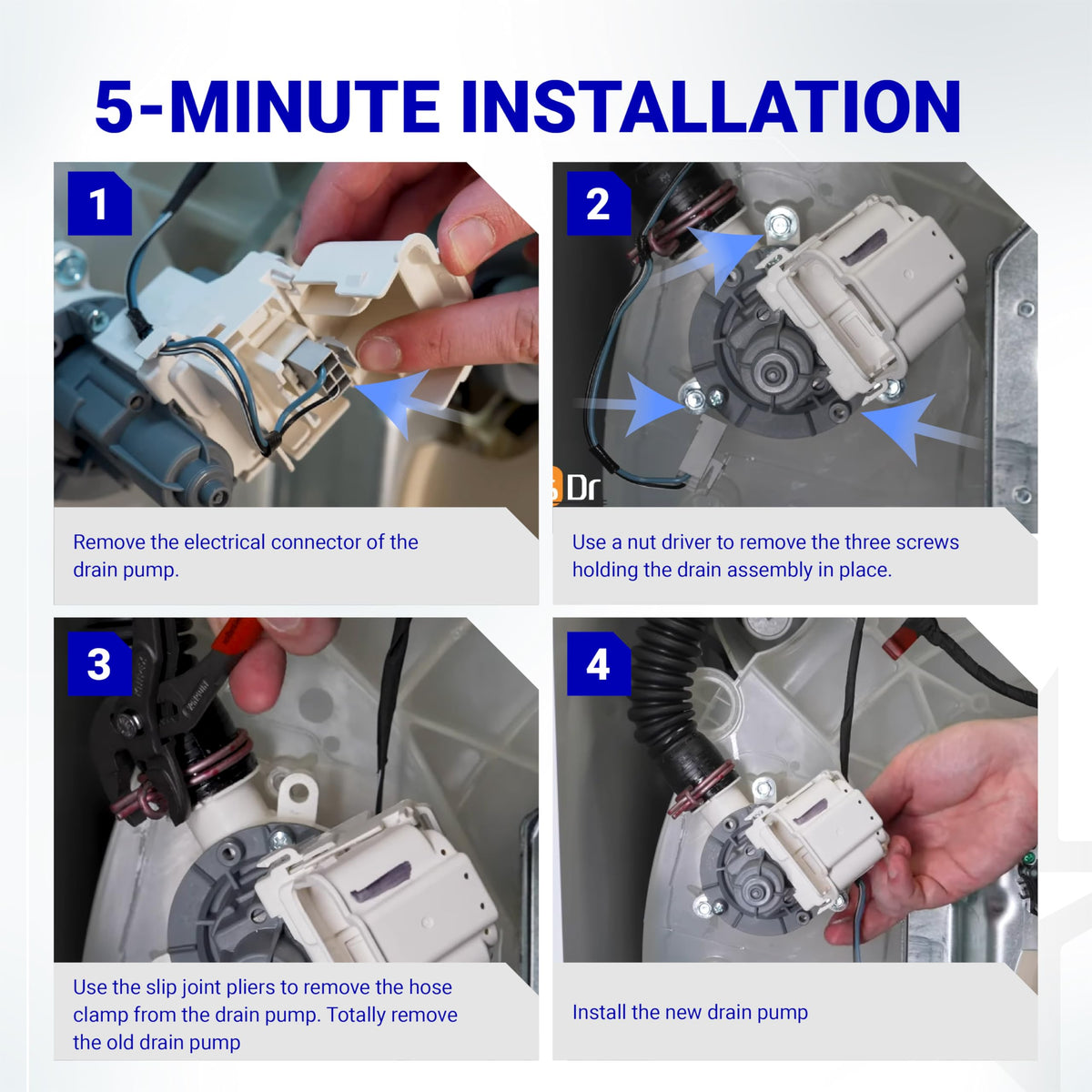 5-MINUTE INSTALLATION

1

Remove the electrical connector of the drain pump.

2

Dr

Use a nut driver to remove the three screws holding the drain assembly in place.

3

Use the slip joint pliers to remove the hose clamp from the drain pump. Totally remove the old drain pump

4

Install the new drain pump