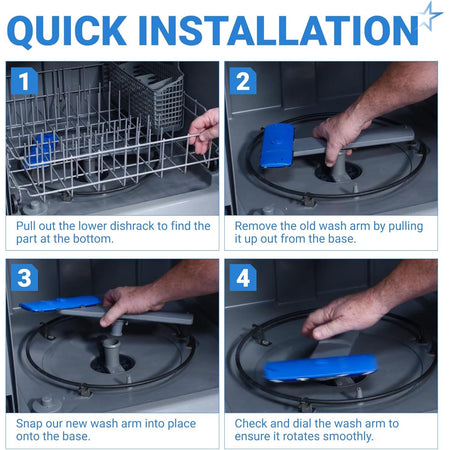 QUICK INSTALLATION

1

Pull out the lower dishrack to find the part at the bottom.

2

Remove the old wash arm by pulling it up out from the base.

3

Snap our new wash arm into place onto the base.

4

Check and dial the wash arm to ensure it rotates smoothly.