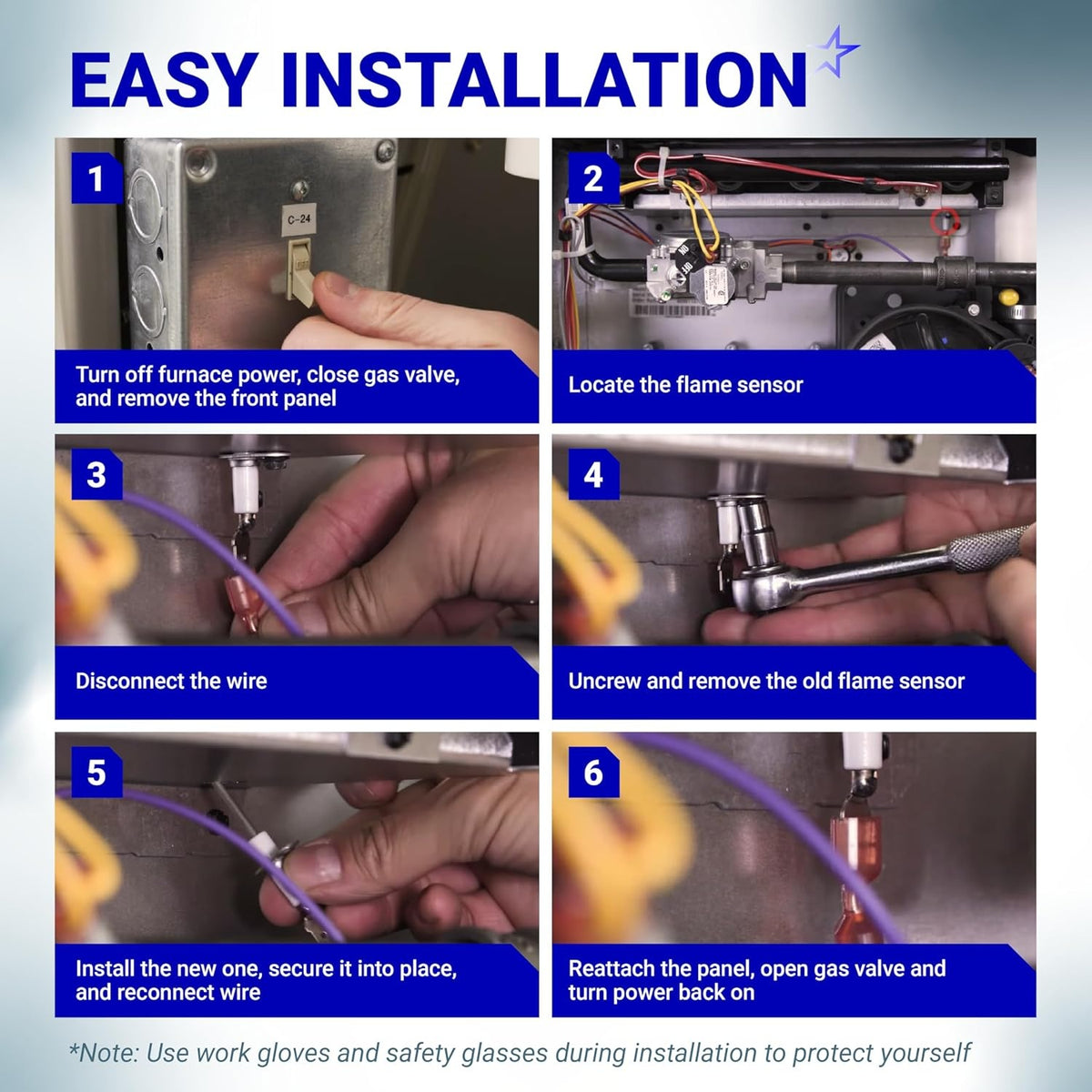 EASY INSTALLATION

1
C-24
Turn off furnace power, close gas valve, and remove the front panel

2
Locate the flame sensor

3
Disconnect the wire

4
Uncrew and remove the old flame sensor

5
Install the new one, secure it into place, and reconnect wire

6
Reattach the panel, open gas valve and turn power back on

*Note: Use work gloves and safety glasses during installation to protect yourself