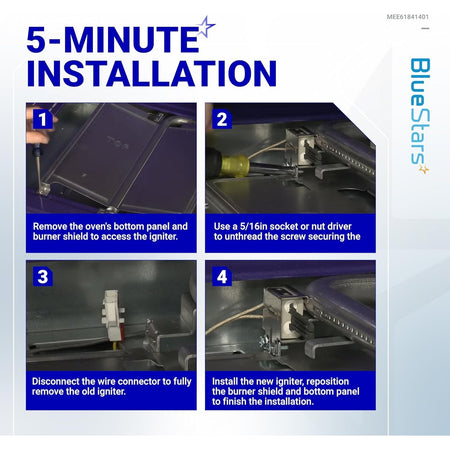 MEE61841401

5-MINUTE INSTALLATION

BlueStars

1

Remove the oven's bottom panel and burner shield to access the igniter.

2

Use a 5/16in socket or nut driver to unthread the screw securing the

3

Disconnect the wire connector to fully remove the old igniter.

4

Install the new igniter, reposition the burner shield and bottom panel to finish the installation.